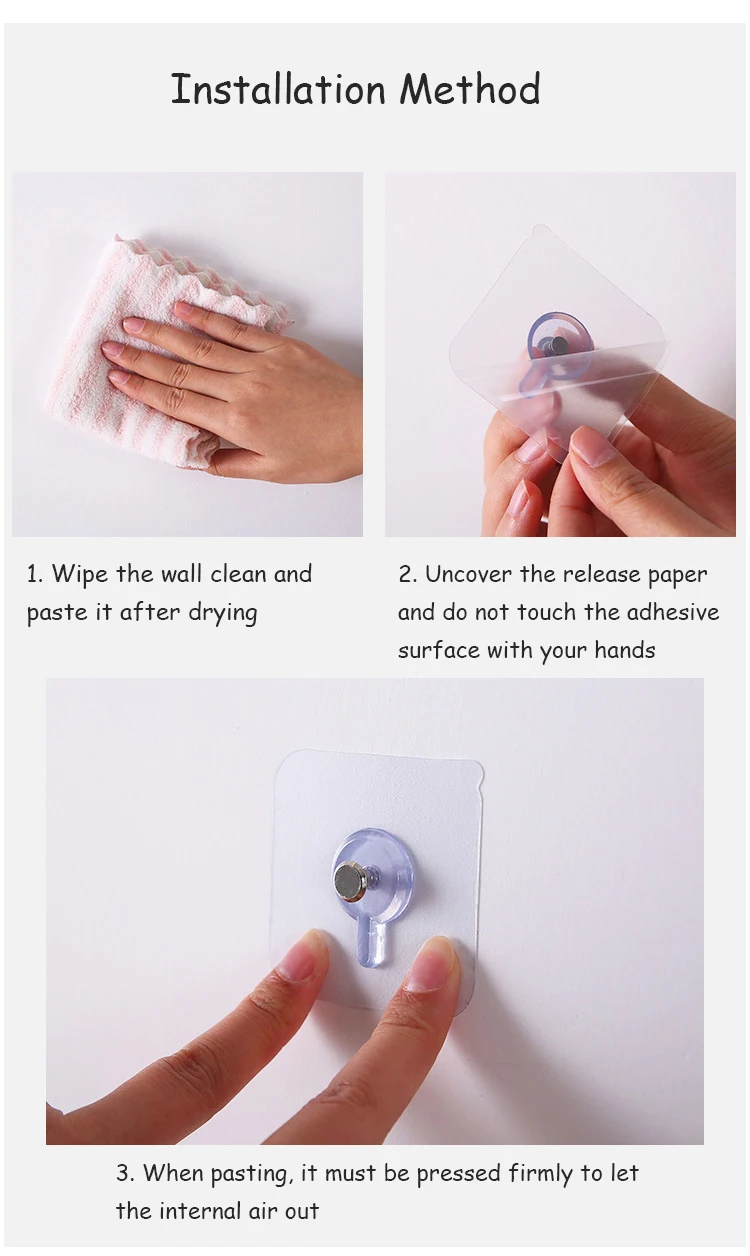 Installation Method

1. Wipe the wall clean and paste it after drying

2. Uncover the release paper and do not touch the adhesive surface with your hands

3. When pasting, it must be pressed firmly to let the internal air out