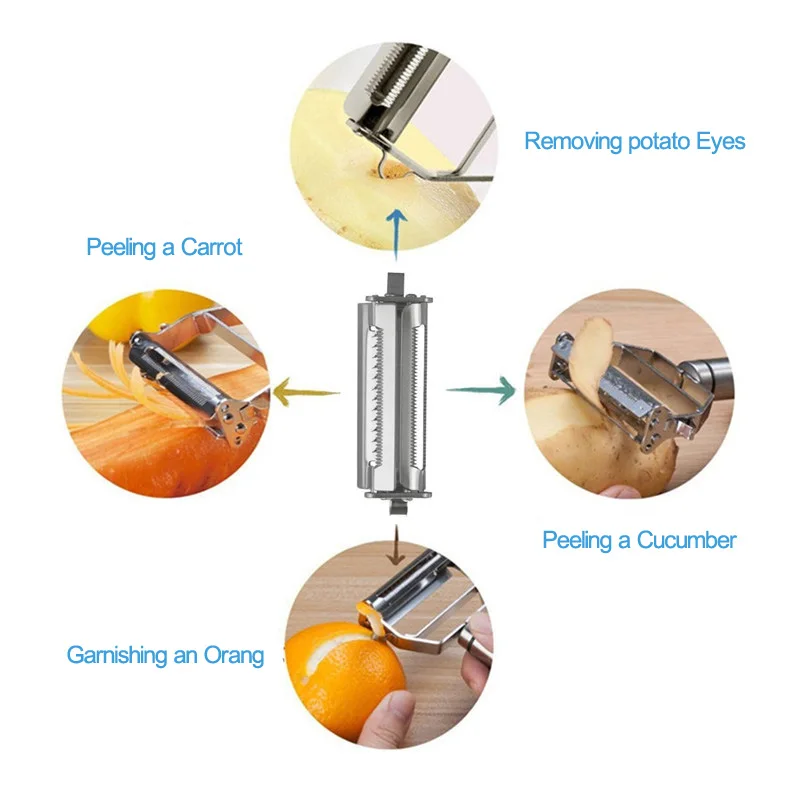 Removing potato Eyes

Peeling a Carrot

Peeling a Cucumber

Garnishing an Orang