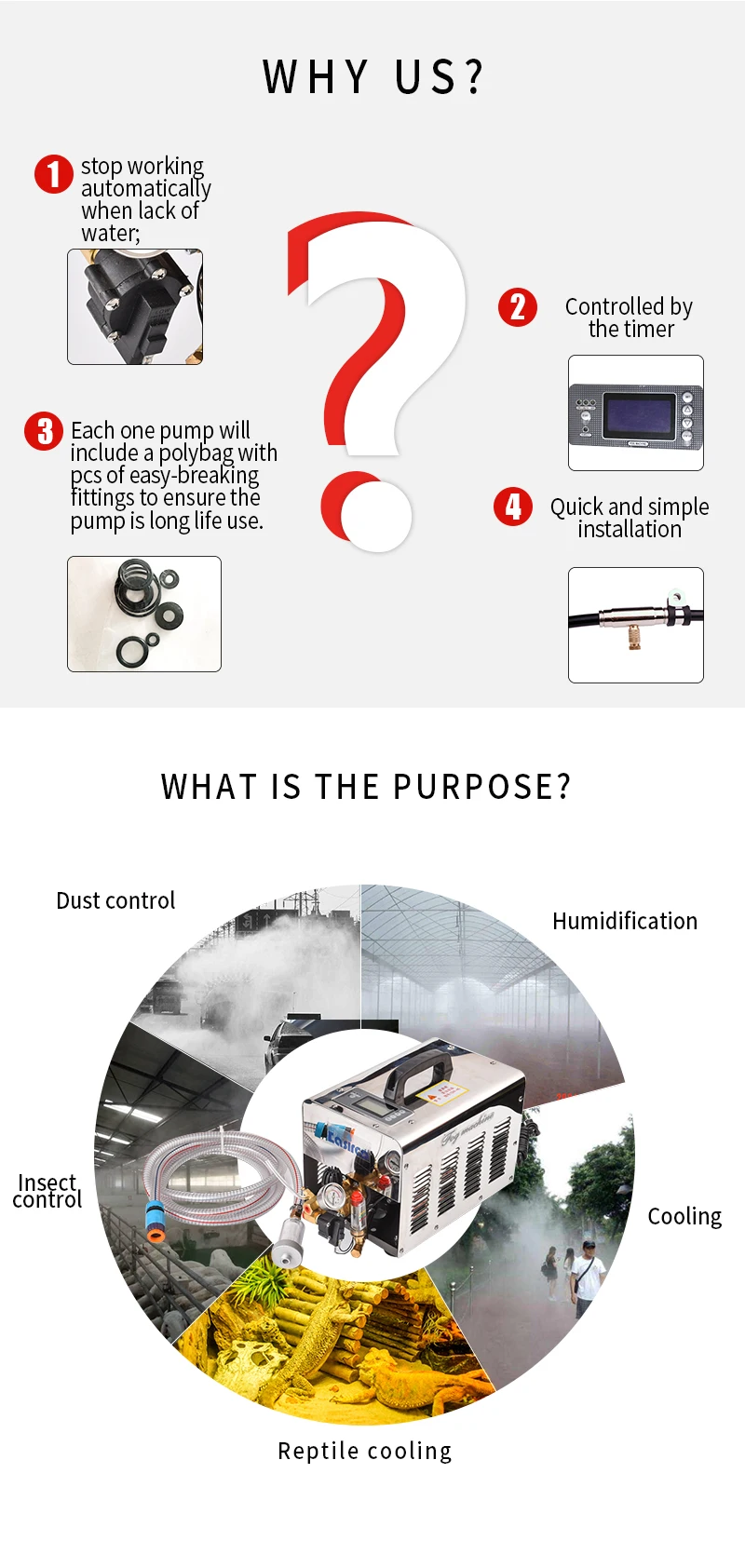 WHY US?

1 stop working automatically when lack of water;

2 Controlled by the timer

3 Each one pump will include a polybag with pcs of easy-breaking fittings to ensure the pump is long life use.

4 Quick and simple installation

WHAT IS THE PURPOSE?

Dust control

Humidification

Insect control

Cooling

Reptile cooling

Fog machine