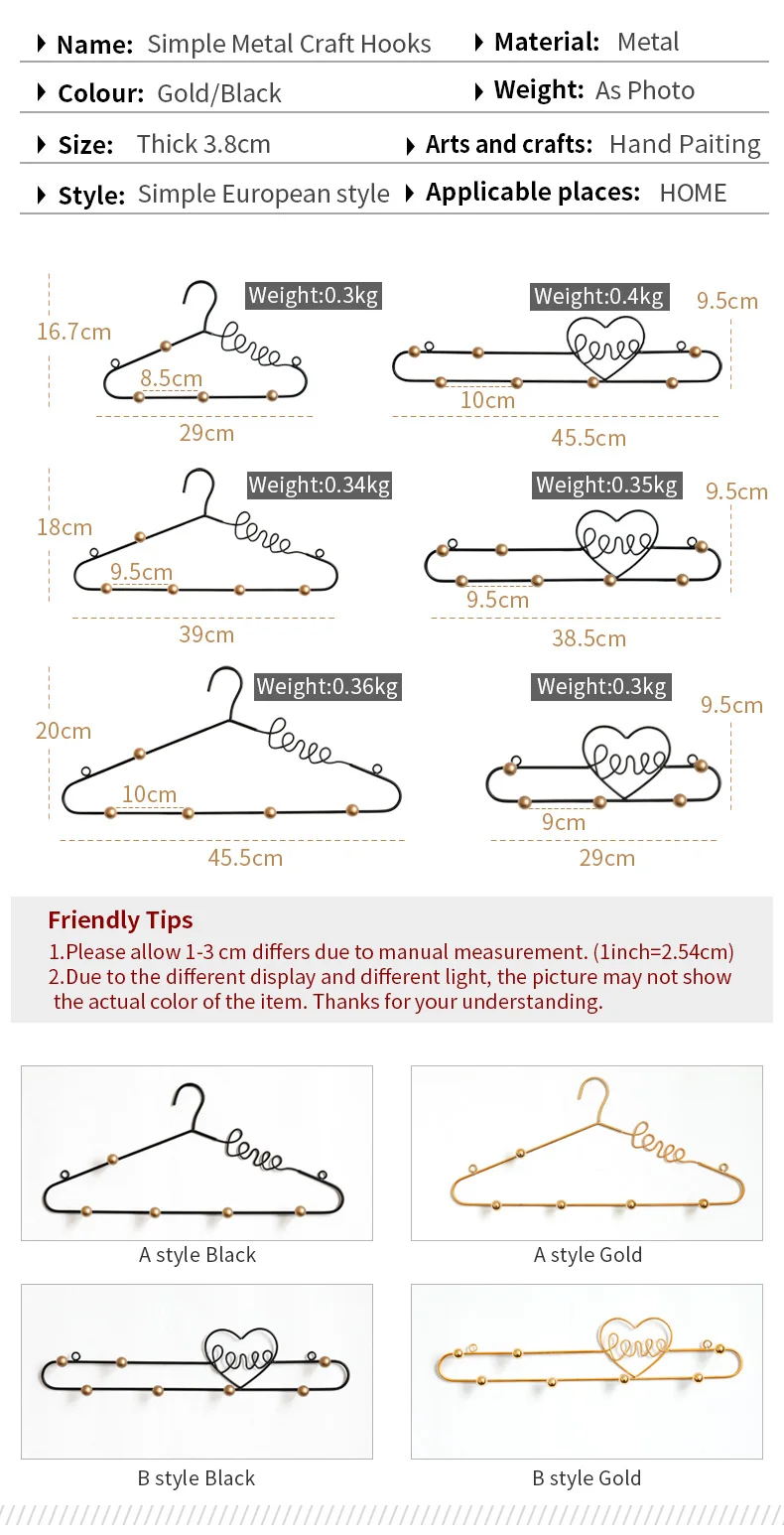 Name: Simple Metal Craft Hooks
Material: Metal
Colour: Gold/Black
Weight: As Photo
Size: Thick 3.8cm
Arts and crafts: Hand Paiting
Style: Simple European style
Applicable places: HOME

Weight:0.3kg
16.7cm
8.5cm
29cm

Weight:0.4kg
9.5cm
10cm
45.5cm

Weight:0.34kg
18cm
9.5cm
39cm

Weight:0.35kg
9.5cm
9.5cm
38.5cm

Weight:0.36kg
20cm
10cm
45.5cm

Weight:0.3kg
9.5cm
9cm
29cm

Friendly Tips
1.Please allow 1-3 cm differs due to manual measurement. (1inch=2.54cm)
2.Due to the different display and different light, the picture may not show the actual color of the item. Thanks for your understanding.

A style Black
A style Gold
B style Black
B style Gold