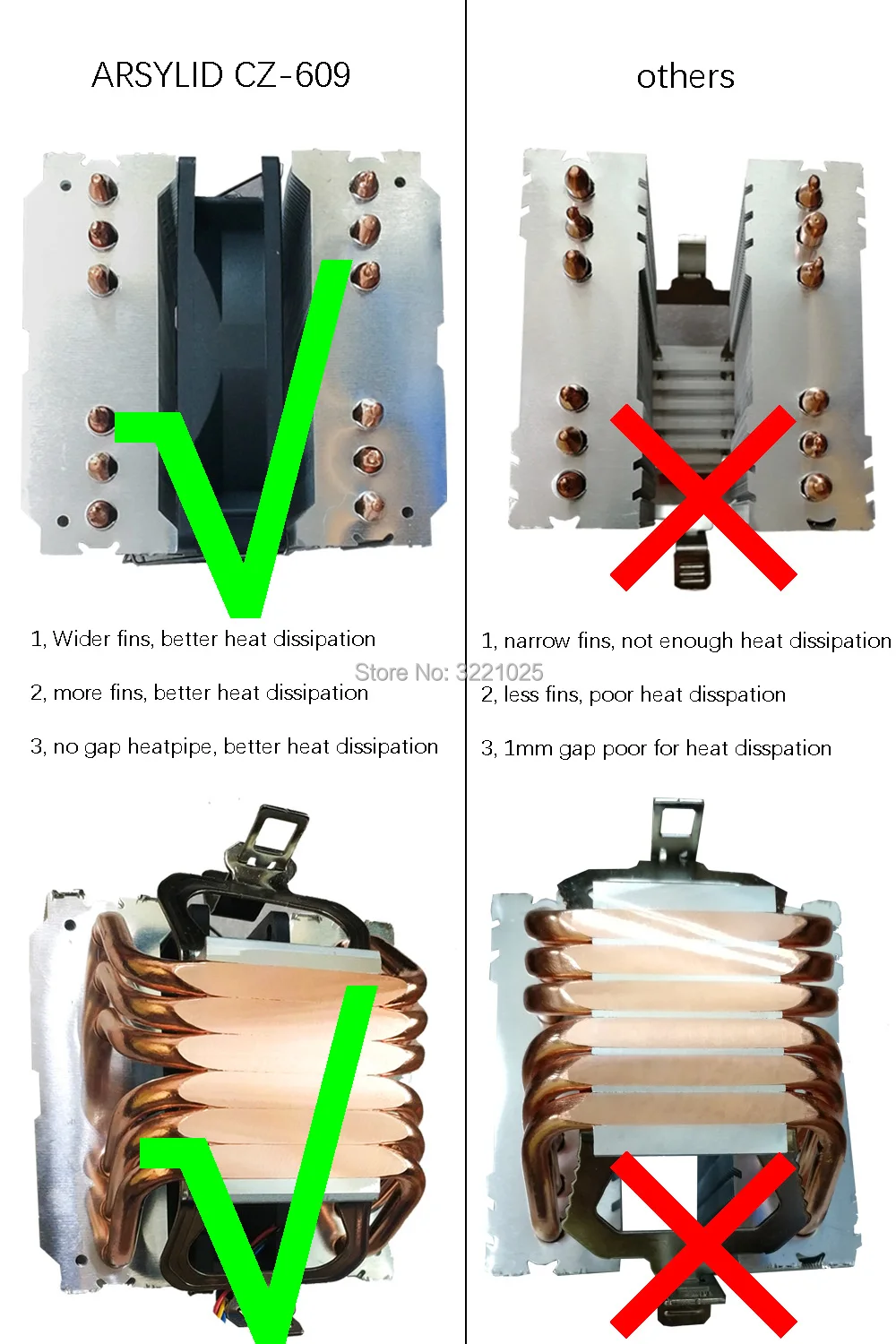 ARSYLID CZ-609

1, Wider fins, better heat dissipation

2, more fins, better heat dissipation

3, no gap heatpipe, better heat dissipation

others

1, narrow fins, not enough heat dissipation

2, less fins, poor heat disspation

3, 1mm gap poor for heat disspation

Store No: 3221025