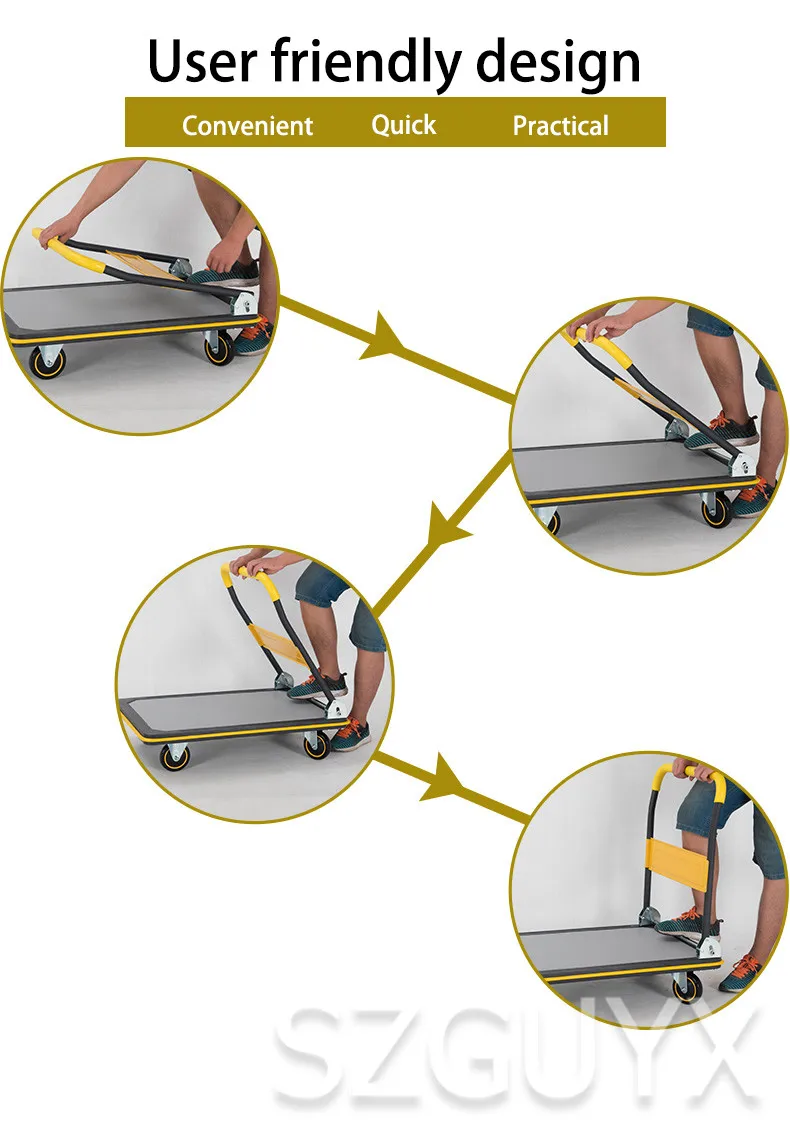 User friendly design

Convenient Quick Practical

SZGUYX