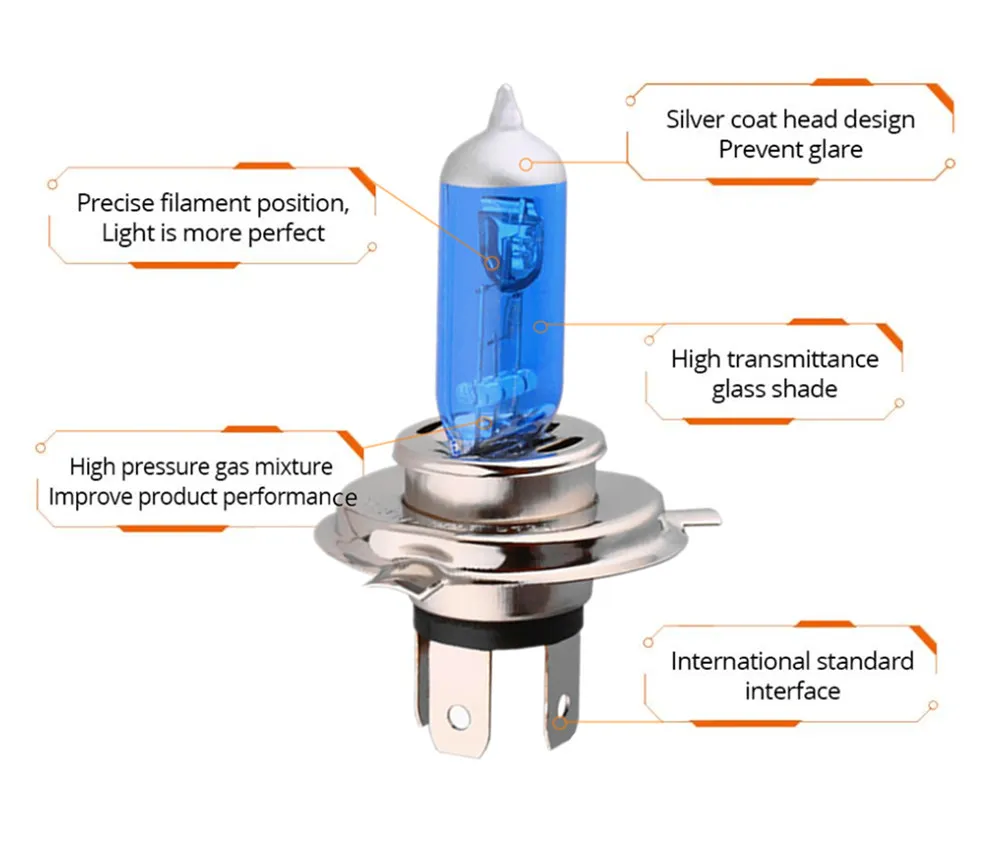 Silver coat head design
Prevent glare

Precise filament position,
Light is more perfect

High transmittance
glass shade

High pressure gas mixture
Improve product performance

International standard
interface