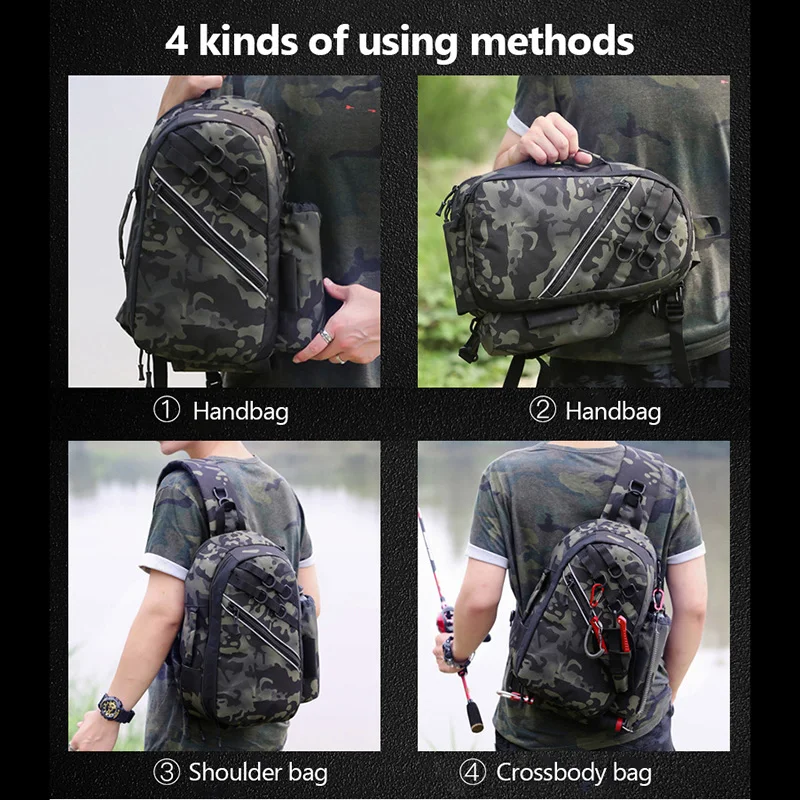 4 kinds of using methods

① Handbag

② Handbag

③ Shoulder bag

④ Crossbody bag