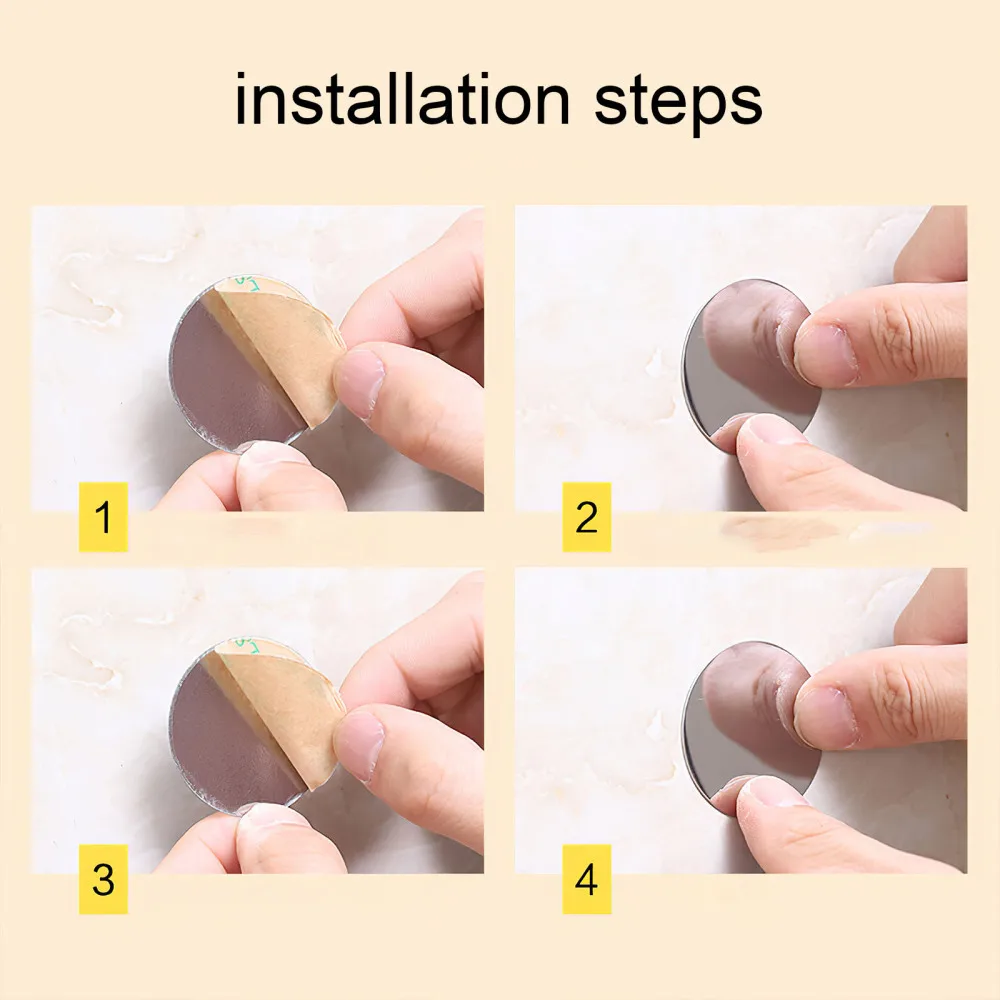 installation steps

1

2

3

4