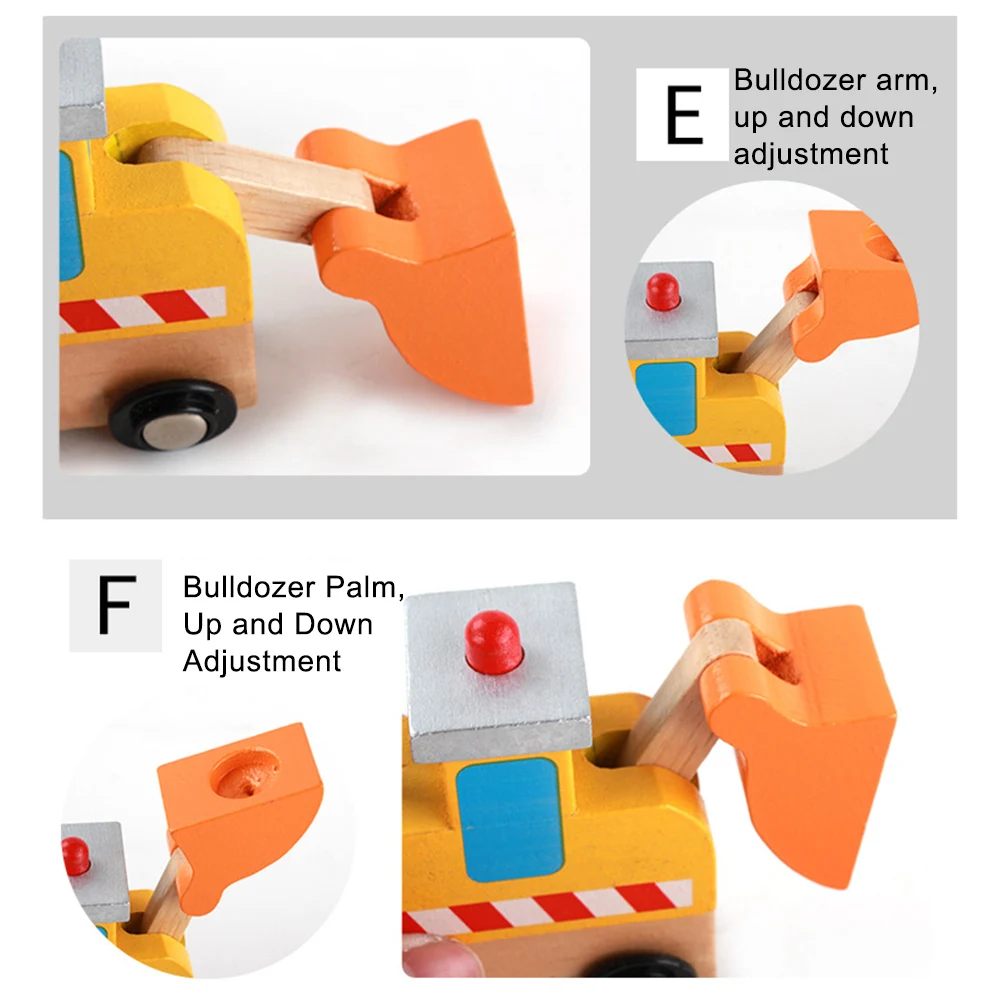 E

Bulldozer arm, up and down adjustment

F

Bulldozer Palm, Up and Down Adjustment