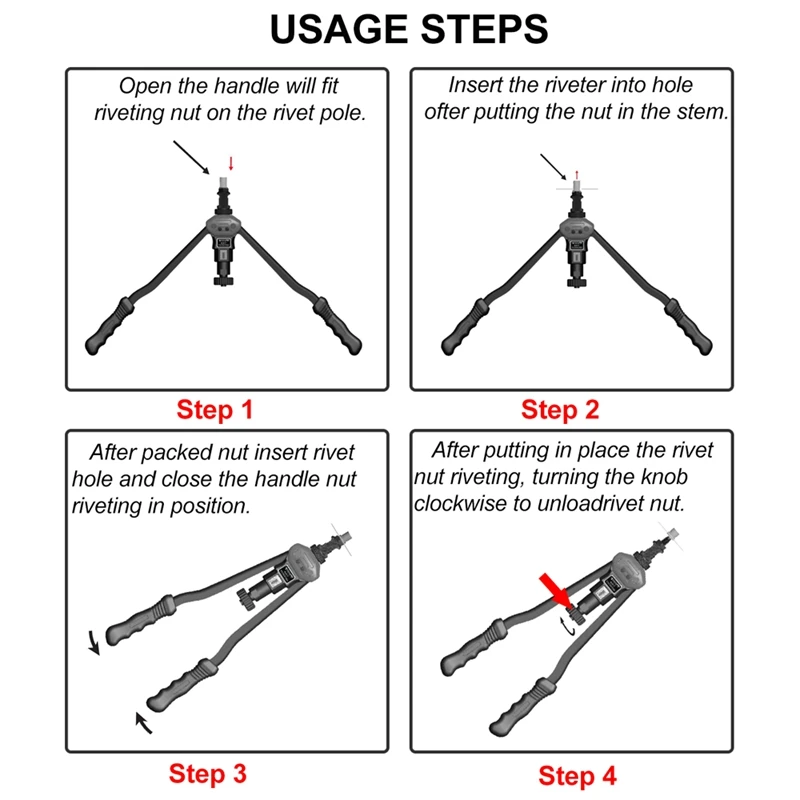 USAGE STEPS

Open the handle will fit riveting nut on the rivet pole.

Step 1

Insert the riveter into hole ofter putting the nut in the stem.

Step 2

After packed nut insert rivet hole and close the handle nut riveting in position.

Step 3

After putting in place the rivet nut riveting, turning the knob clockwise to unloadrivet nut.

Step 4