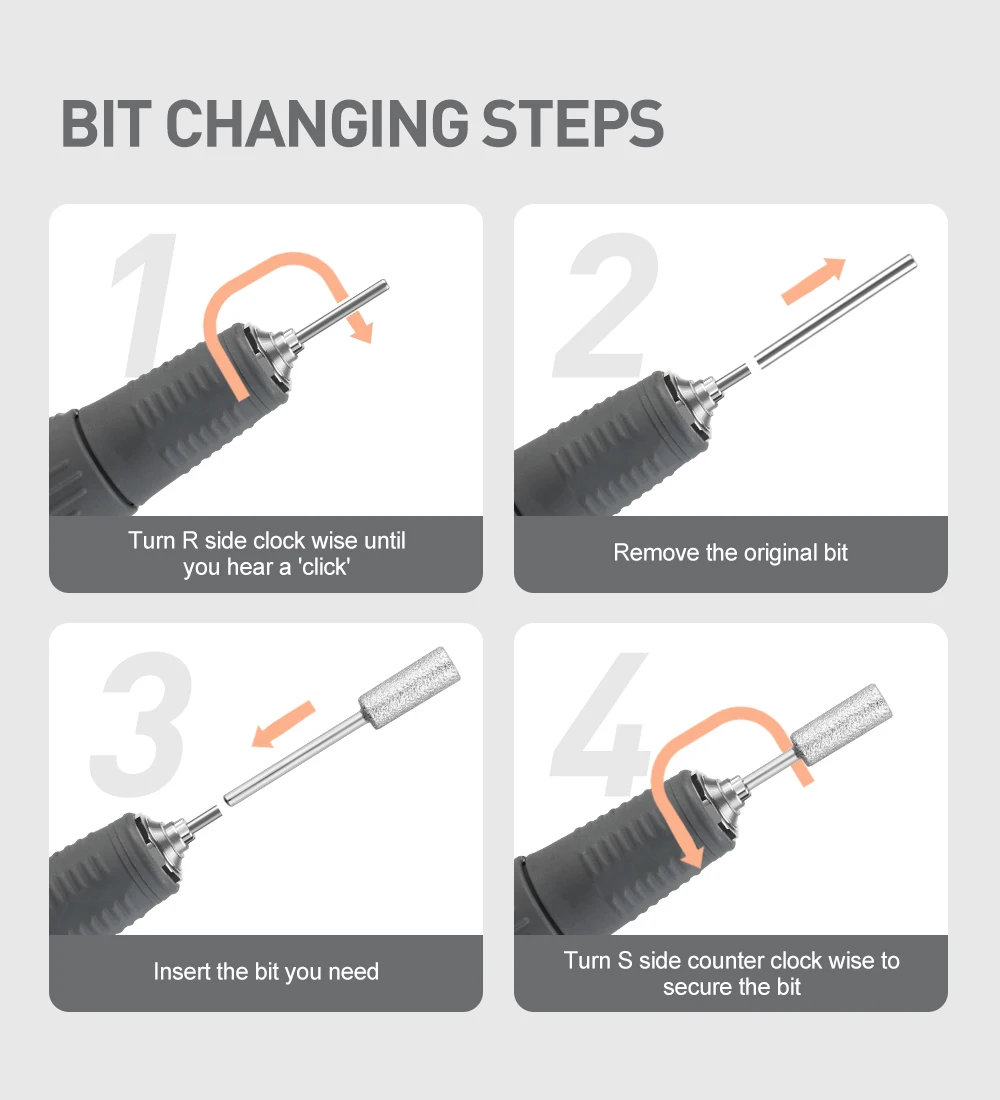 BIT CHANGING STEPS

1

Turn R side clock wise until you hear a 'click'

2

Remove the original bit

3

Insert the bit you need

4

Turn S side counter clock wise to secure the bit