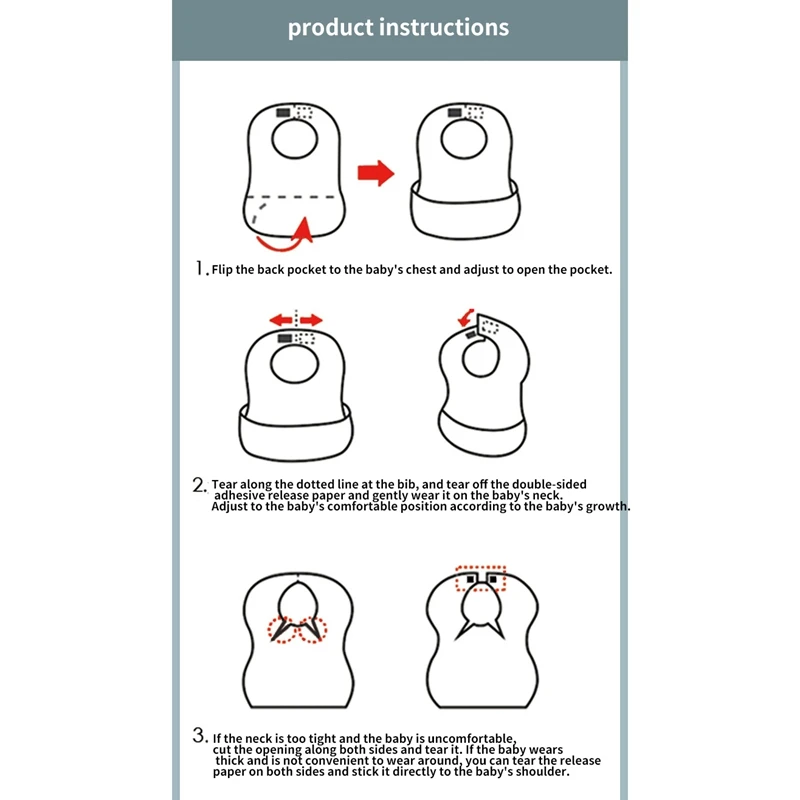 product instructions

1. Flip the back pocket to the baby's chest and adjust to open the pocket.

2. Tear along the dotted line at the bib, and tear off the double-sided adhesive release paper and gently wear it on the baby's neck. Adjust to the baby's comfortable position according to the baby's growth.

3. If the neck is too tight and the baby is uncomfortable, cut the opening along both sides and tear it. If the baby wears thick and is not convenient to wear around, you can tear the release paper on both sides and stick it directly to the baby's shoulder.