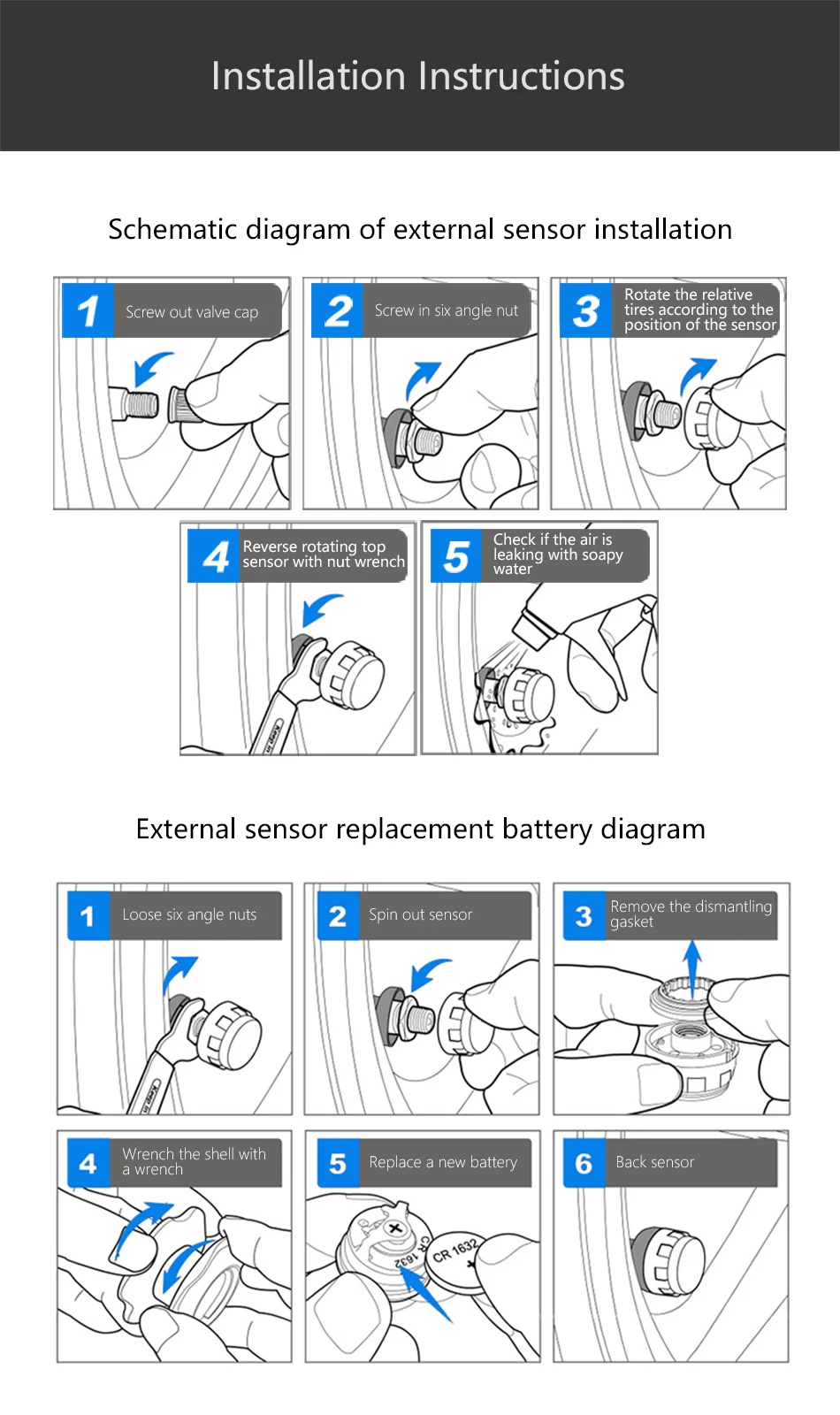 Installation Instructions

Schematic diagram of external sensor installation

1 Screw out valve cap

2 Screw in six angle nut

3 Rotate the relative tires according to the position of the sensor

4 Reverse rotating top sensor with nut wrench

5 Check if the air is leaking with soapy water

External sensor replacement battery diagram

1 Loose six angle nuts

2 Spin out sensor

3 Remove the dismantling gasket

4 Wrench the shell with a wrench

5 Replace a new battery

CR 1632

CR 1632

6 Back sensor