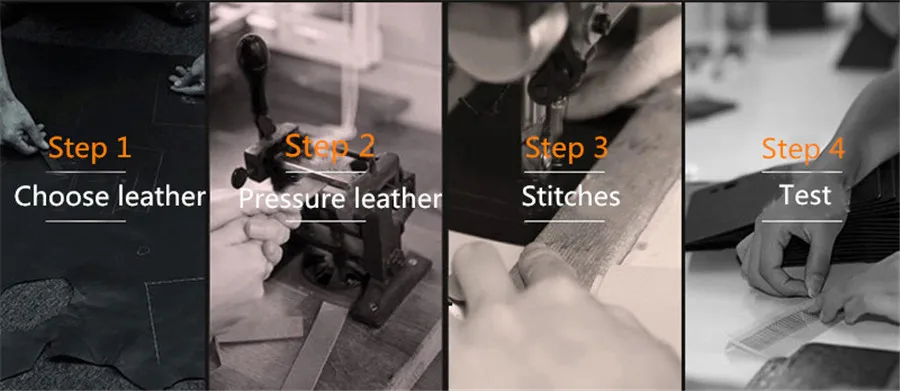 Step 1
Choose leather

Step 2
Pressure leather

Step 3
Stitches

Step 4
Test