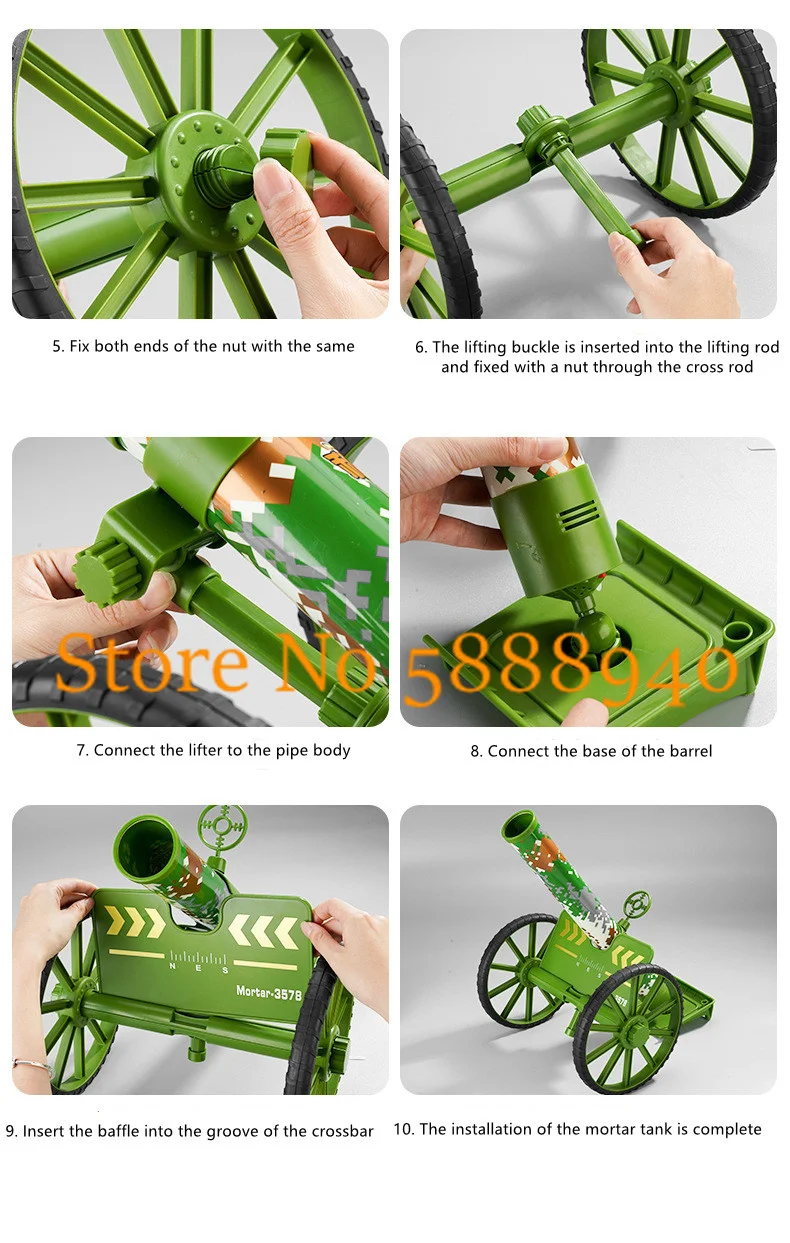 5. Fix both ends of the nut with the same

6. The lifting buckle is inserted into the lifting rod and fixed with a nut through the cross rod

Store No 5888940

7. Connect the lifter to the pipe body

8. Connect the base of the barrel

N E S

Mortar-3578

9. Insert the baffle into the groove of the crossbar

10. The installation of the mortar tank is complete