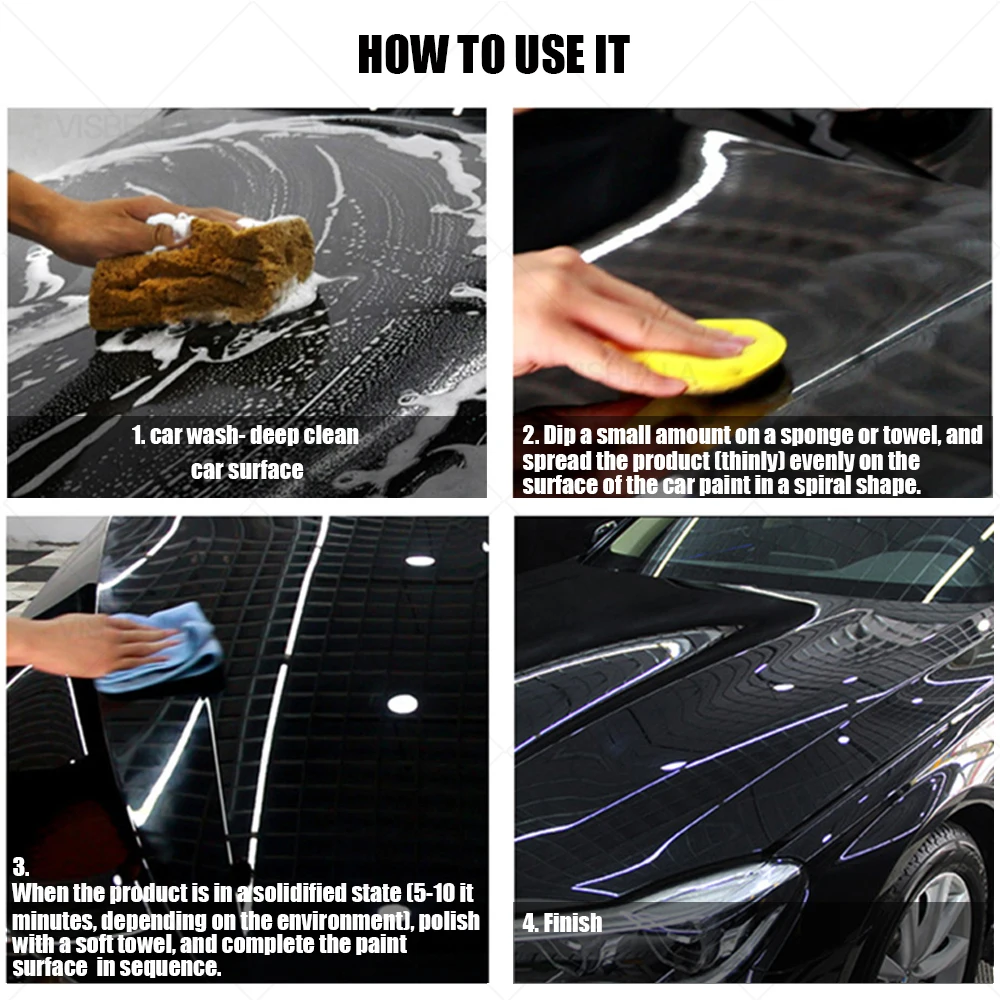 HOW TO USE IT

1. car wash- deep clean car surface

2. Dip a small amount on a sponge or towel, and spread the product (thinly) evenly on the surface of the car paint in a spiral shape.

3.
When the product is in a solidified state (5-10 it minutes, depending on the environment), polish with a soft towel, and complete the paint surface in sequence.

4. Finish