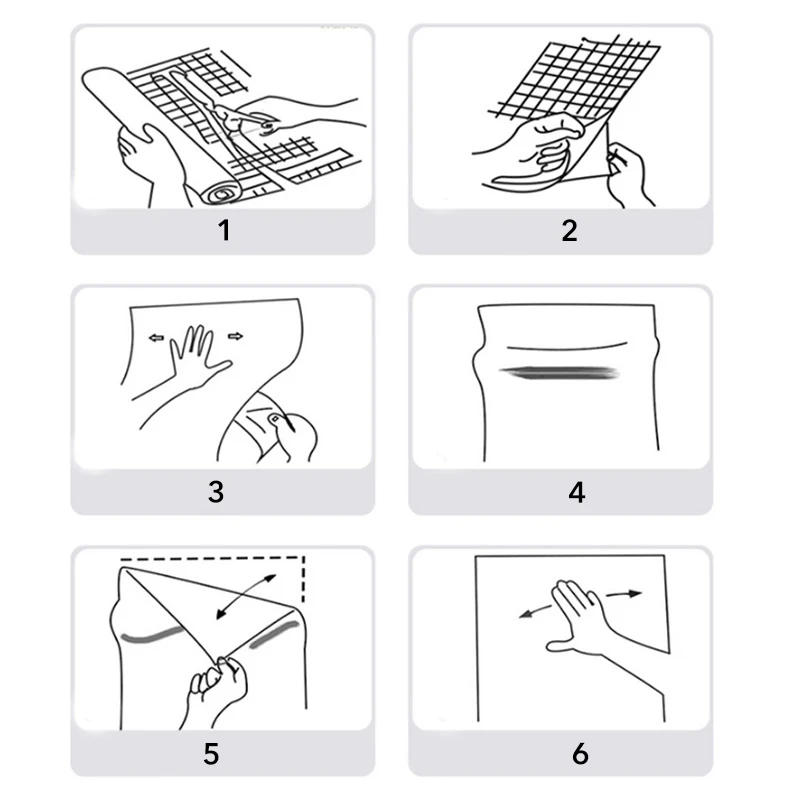 1

2

3

4

5

6