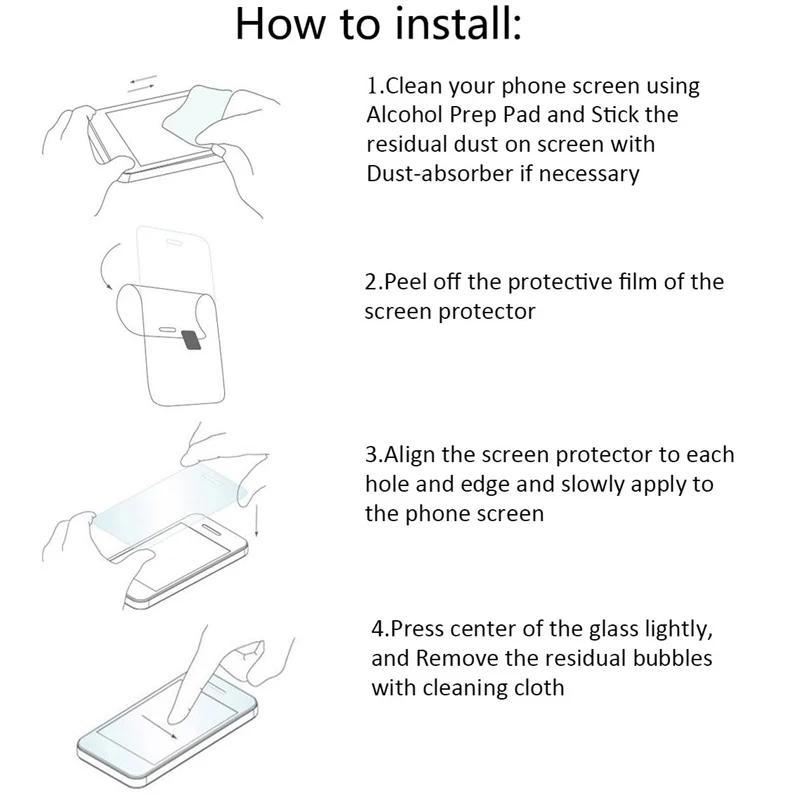 How to install:

1.Clean your phone screen using Alcohol Prep Pad and Stick the residual dust on screen with Dust-absorber if necessary

2.Peel off the protective film of the screen protector

3.Align the screen protector to each hole and edge and slowly apply to the phone screen

4.Press center of the glass lightly, and Remove the residual bubbles with cleaning cloth