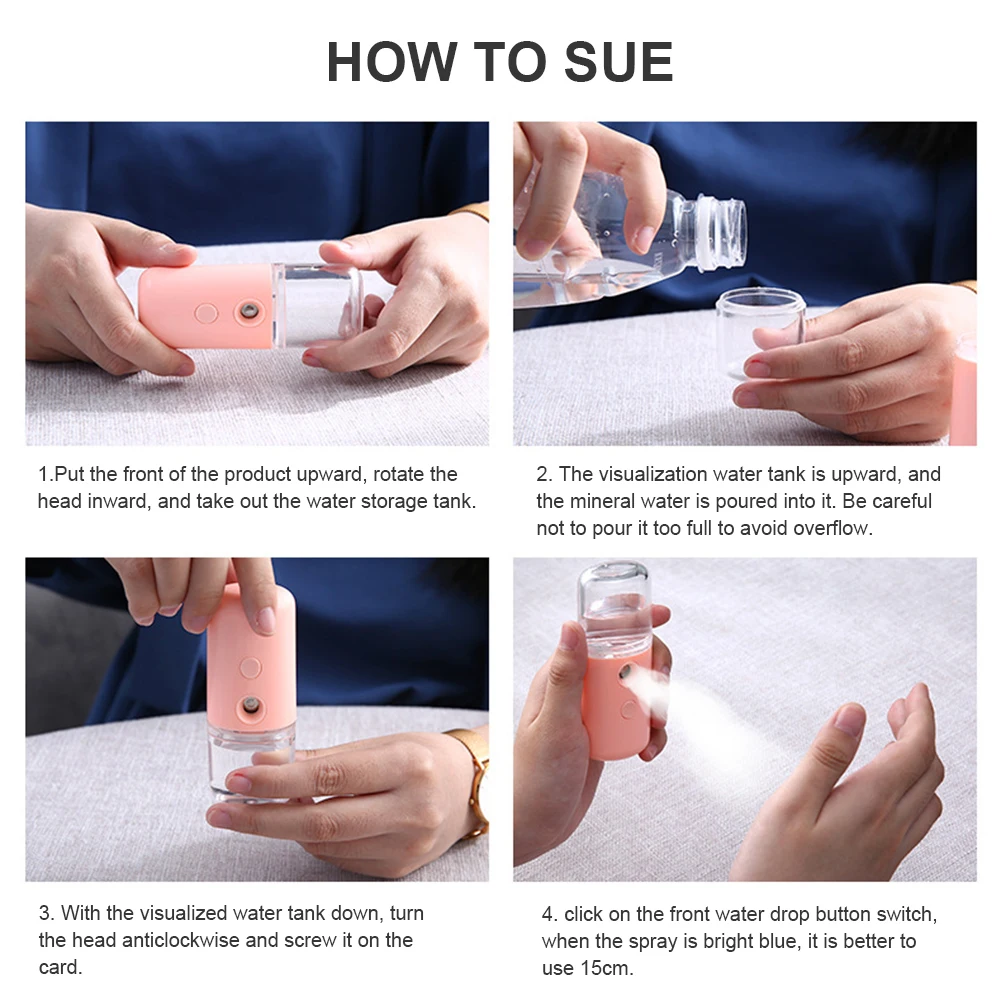 HOW TO SUE

1.Put the front of the product upward, rotate the head inward, and take out the water storage tank.

2. The visualization water tank is upward, and the mineral water is poured into it. Be careful not to pour it too full to avoid overflow.

3. With the visualized water tank down, turn the head anticlockwise and screw it on the card.

4. click on the front water drop button switch, when the spray is bright blue, it is better to use 15cm.