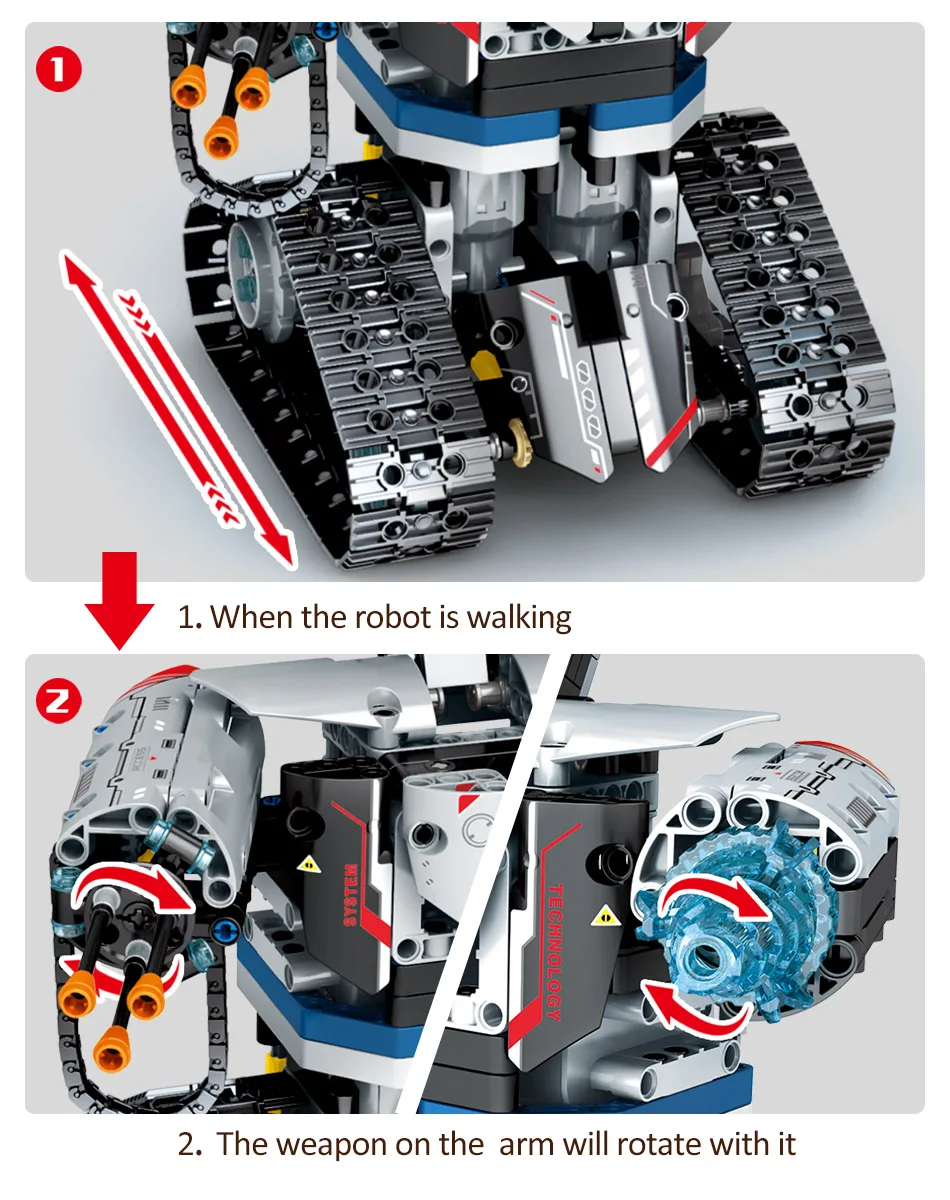 1

1. When the robot is walking

2

SYSTEM

TECHNOLOGY

2. The weapon on the arm will rotate with it