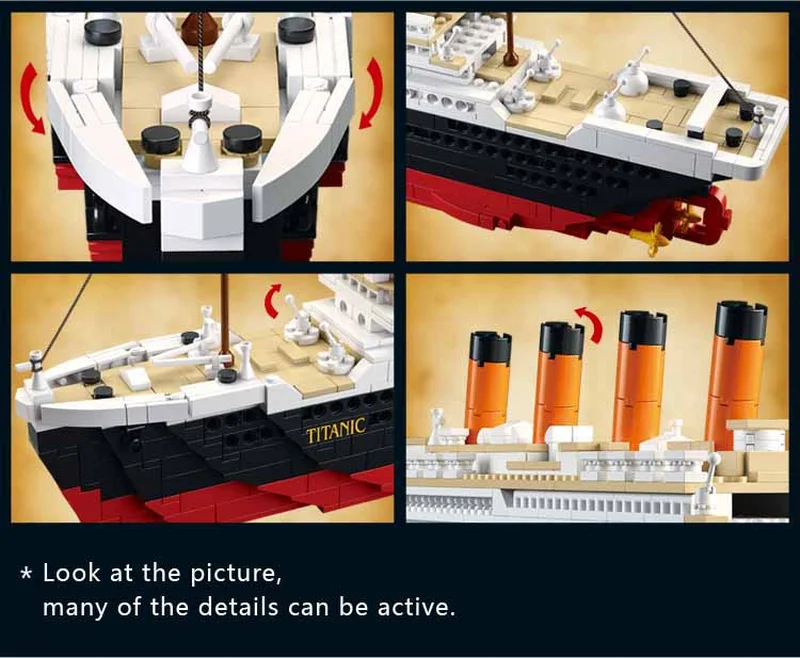 TITANIC

* Look at the picture,
many of the details can be active.