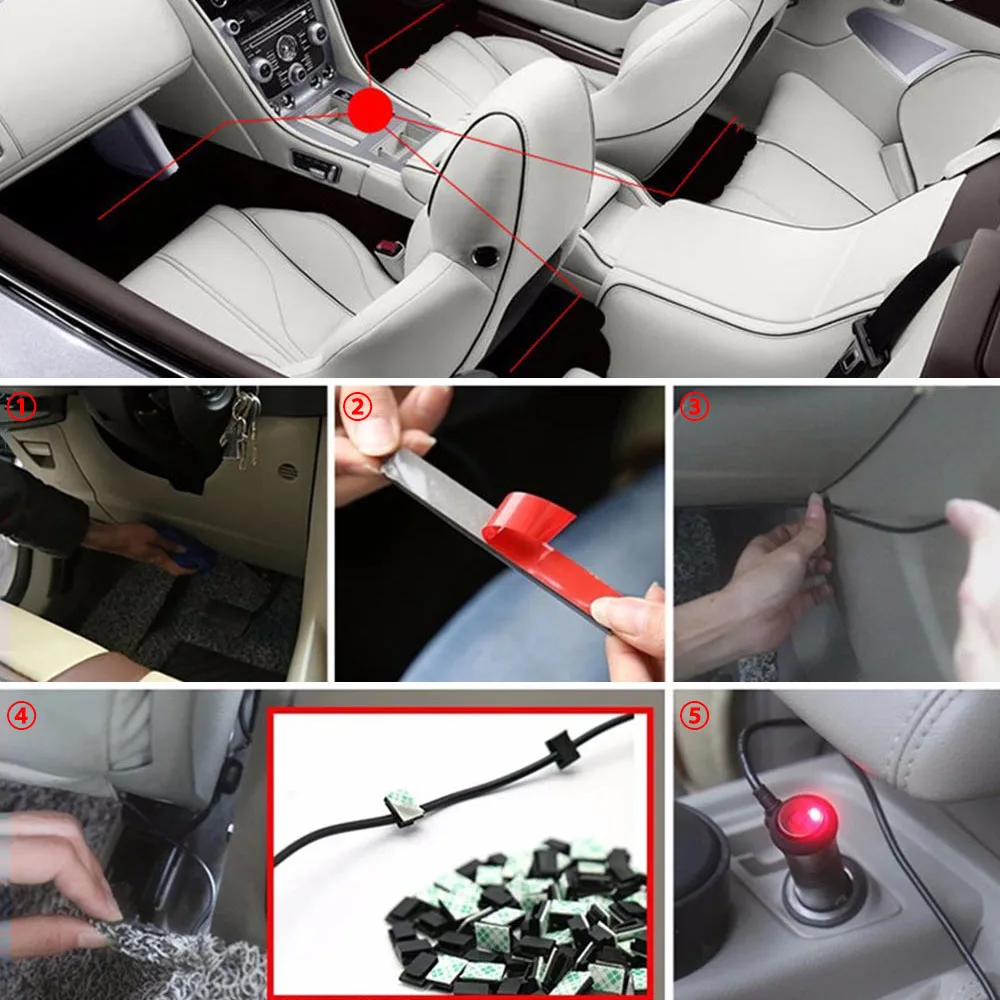 ①

②

③

④

⑤