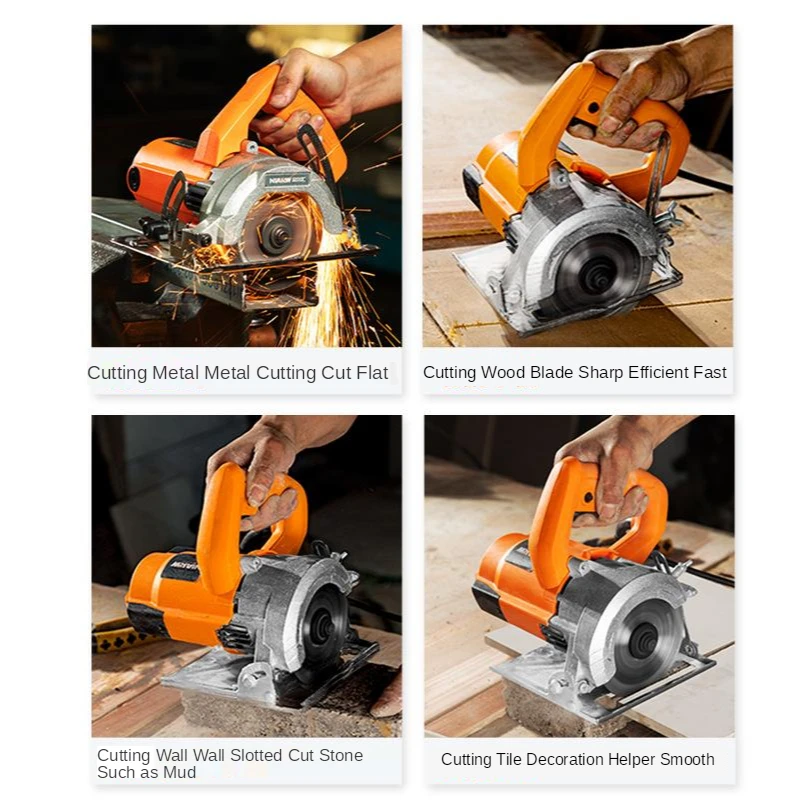 Cutting Metal Metal Cutting Cut Flat

Cutting Wood Blade Sharp Efficient Fast

Cutting Wall Wall Slotted Cut Stone Such as Mud

Cutting Tile Decoration Helper Smooth