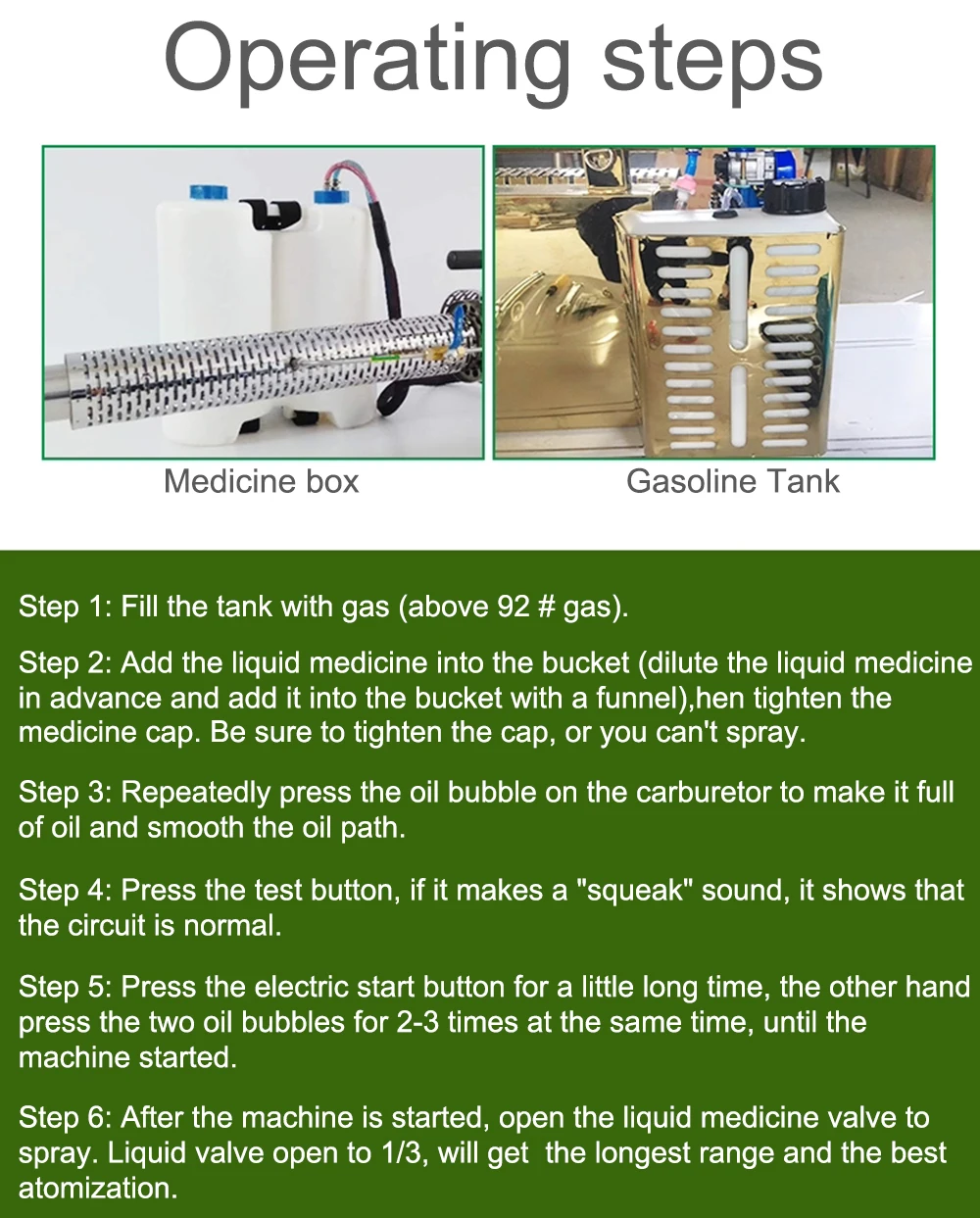 Operating steps

Medicine box

Gasoline Tank

Step 1: Fill the tank with gas (above 92 # gas).

Step 2: Add the liquid medicine into the bucket (dilute the liquid medicine in advance and add it into the bucket with a funnel),hen tighten the medicine cap. Be sure to tighten the cap, or you can't spray.

Step 3: Repeatedly press the oil bubble on the carburetor to make it full of oil and smooth the oil path.

Step 4: Press the test button, if it makes a "squeak" sound, it shows that the circuit is normal.

Step 5: Press the electric start button for a little long time, the other hand press the two oil bubbles for 2-3 times at the same time, until the machine started.

Step 6: After the machine is started, open the liquid medicine valve to spray. Liquid valve open to 1/3, will get the longest range and the best atomization.