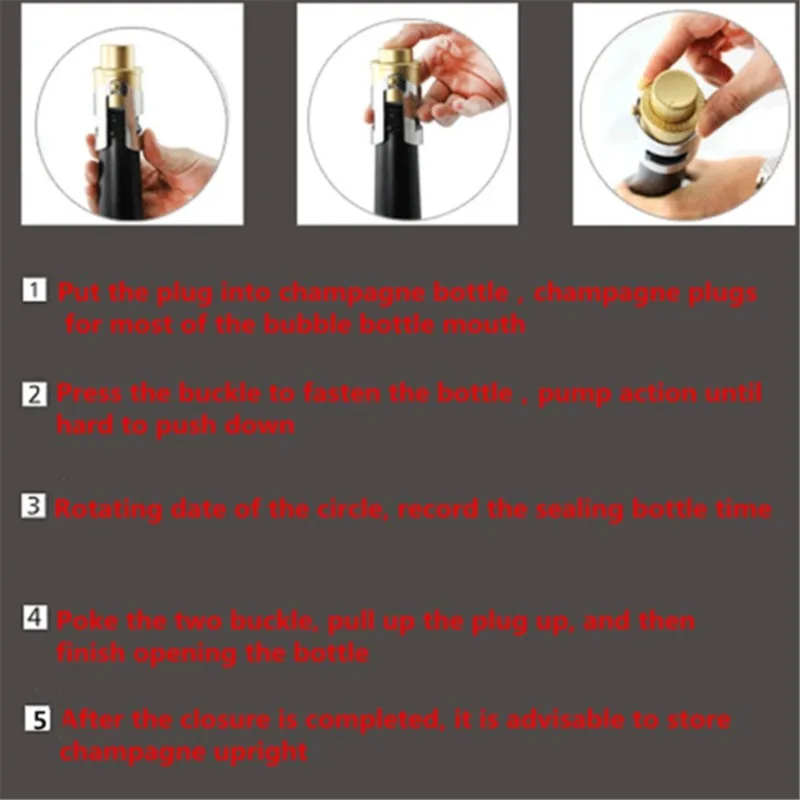 1 Put the plug into champagne bottle , champagne plugs for most of the bubble bottle mouth

2 Press the buckle to fasten the bottle , pump action until hard to push down

3 Rotating date of the circle, record the sealing bottle time

4 Poke the two buckle, pull up the plug up, and then finish opening the bottle

5 After the closure is completed, it is advisable to store champagne upright