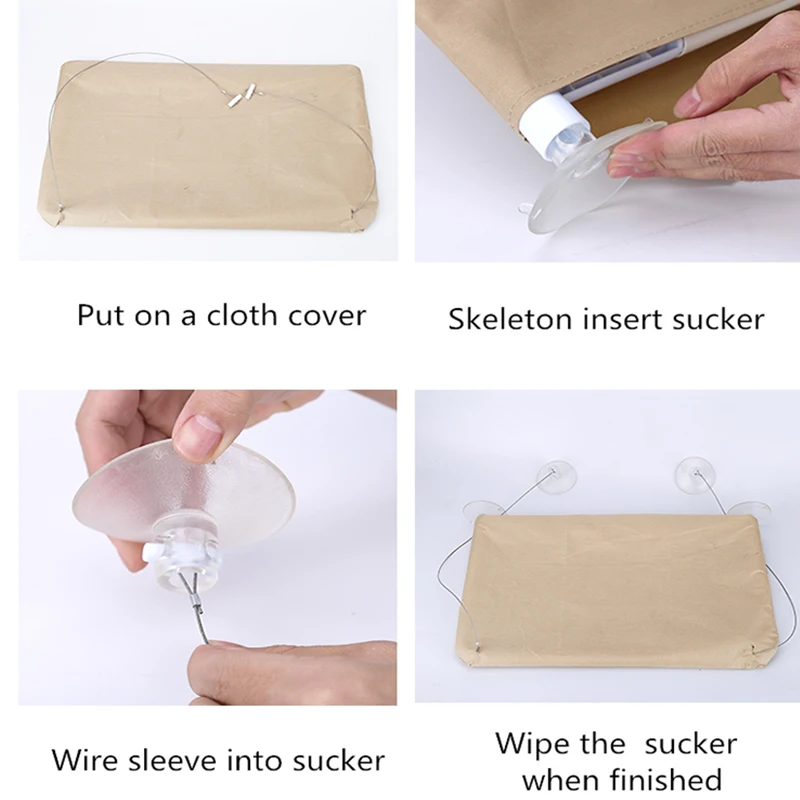 Put on a cloth cover

Skeleton insert sucker

Wire sleeve into sucker

Wipe the sucker when finished