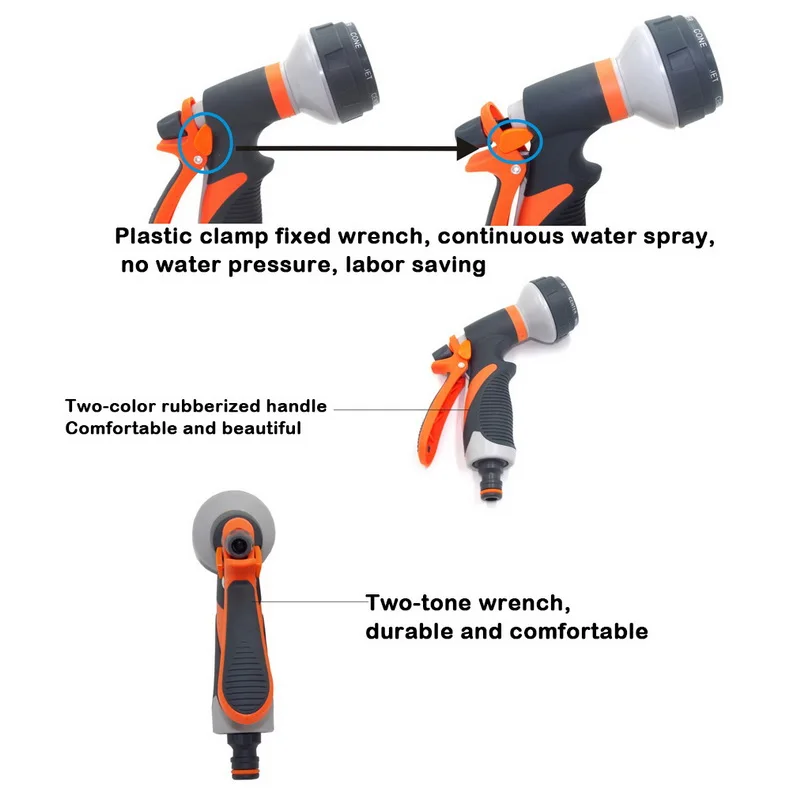 CONE
JET
CONE
JET

Plastic clamp fixed wrench, continuous water spray, no water pressure, labor saving

Two-color rubberized handle
Comfortable and beautiful

Two-tone wrench, durable and comfortable