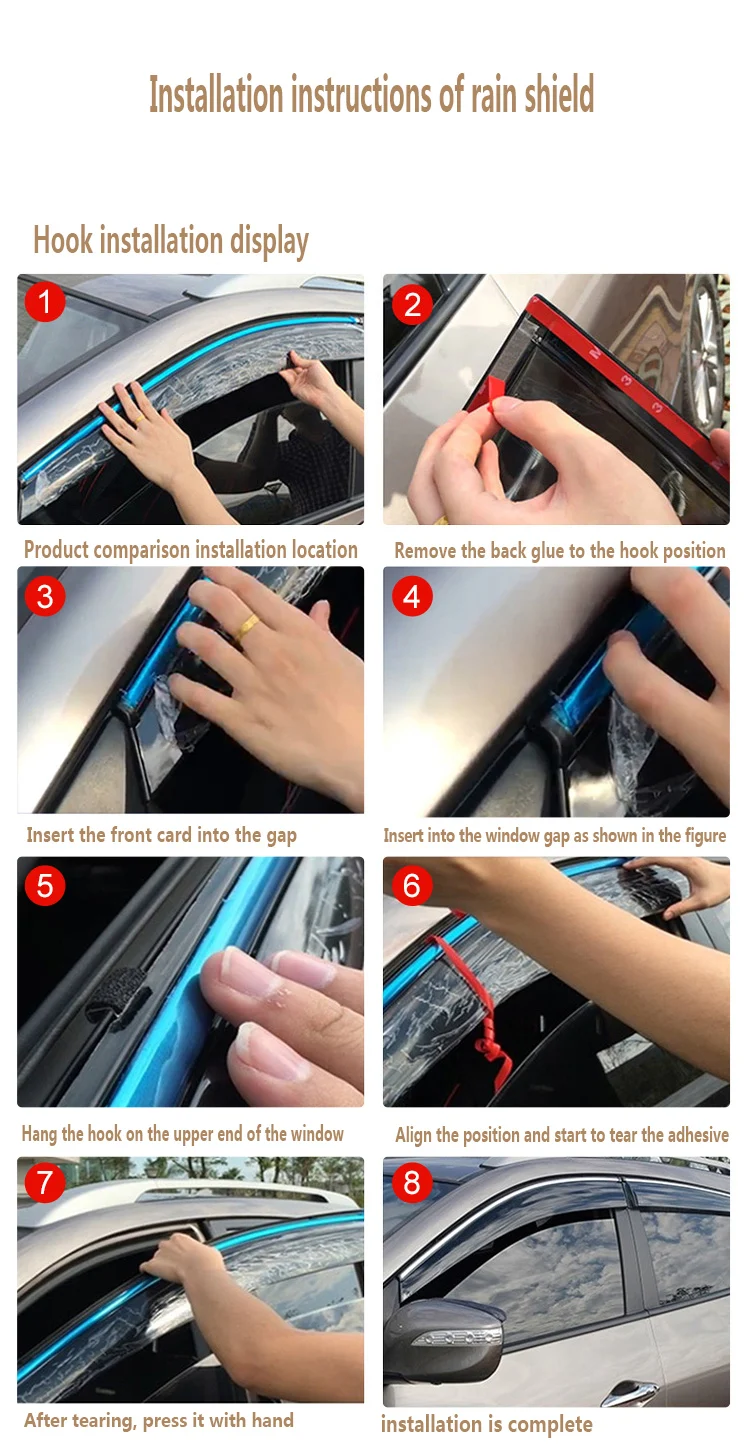 Installation instructions of rain shield

Hook installation display

1

Product comparison installation location

2

Remove the back glue to the hook position

3

Insert the front card into the gap

4

Insert into the window gap as shown in the figure

5

Hang the hook on the upper end of the window

6

Align the position and start to tear the adhesive

7

After tearing, press it with hand

8

installation is complete