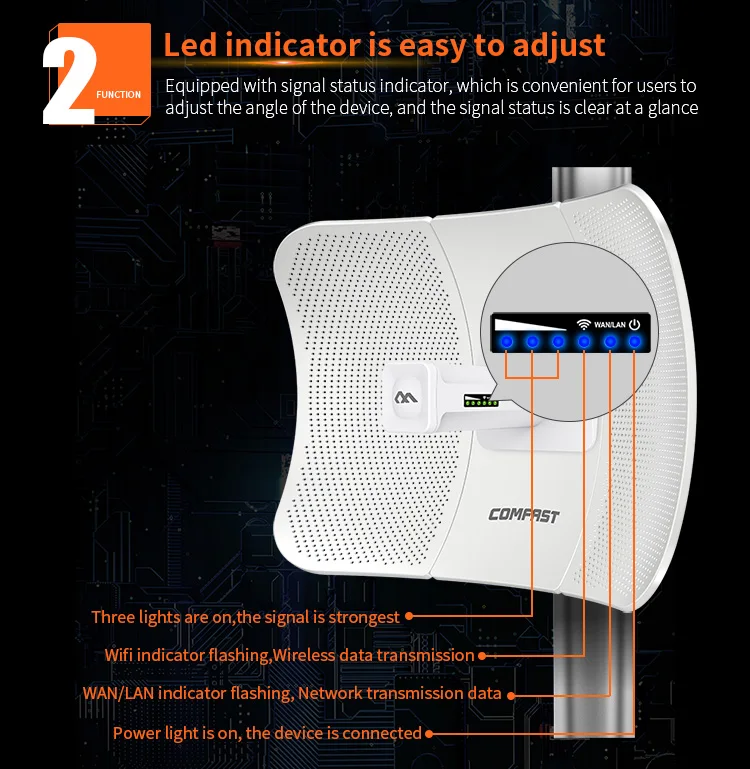 2
FUNCTION

Led indicator is easy to adjust

Equipped with signal status indicator, which is convenient for users to adjust the angle of the device, and the signal status is clear at a glance

WAN/LAN

COMFAST

Three lights are on,the signal is strongest

Wifi indicator flashing,Wireless data transmission

WAN/LAN indicator flashing, Network transmission data

Power light is on, the device is connected