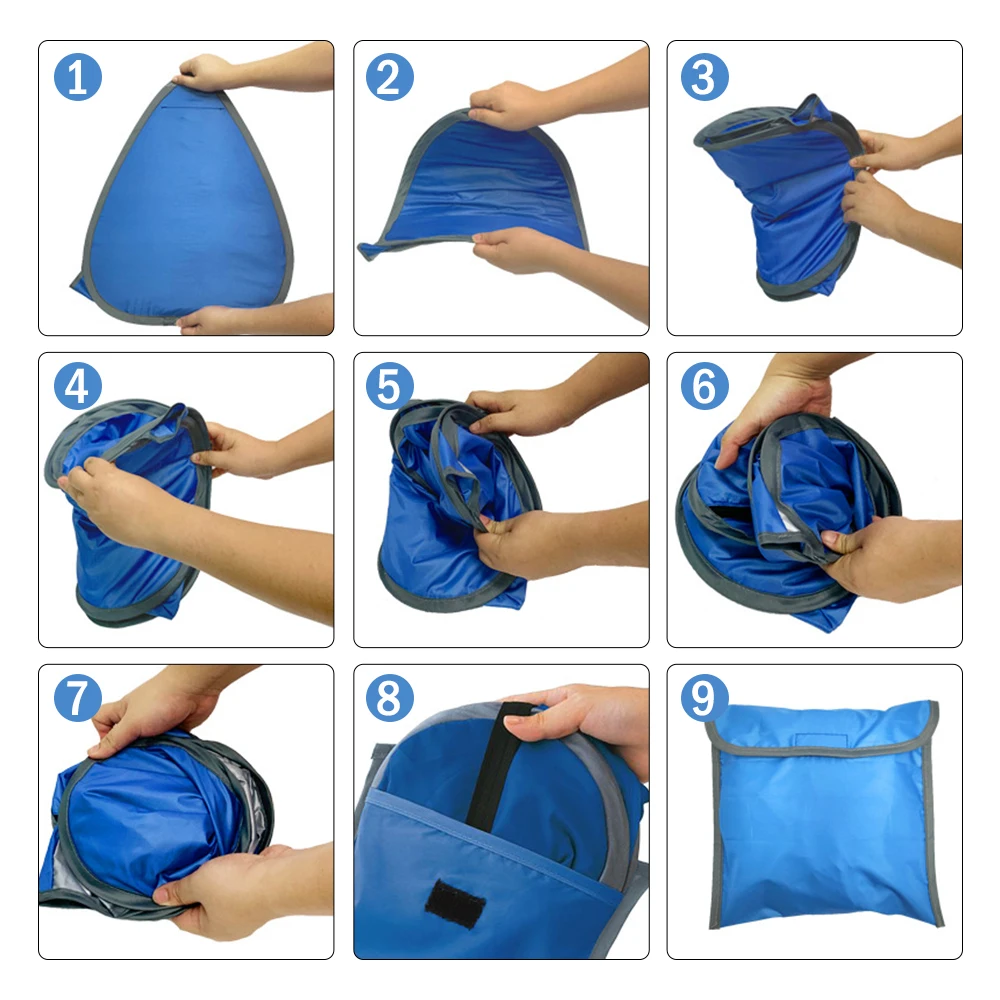 1
2
3
4
5
6
7
8
9