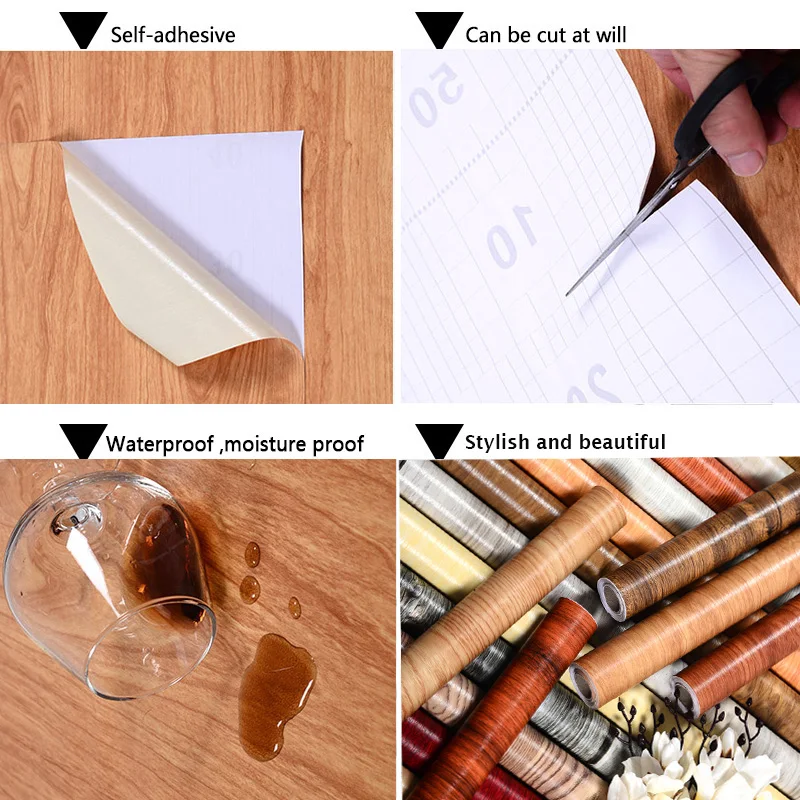 Self-adhesive

Can be cut at will

50

10

20

Waterproof ,moisture proof

Stylish and beautiful