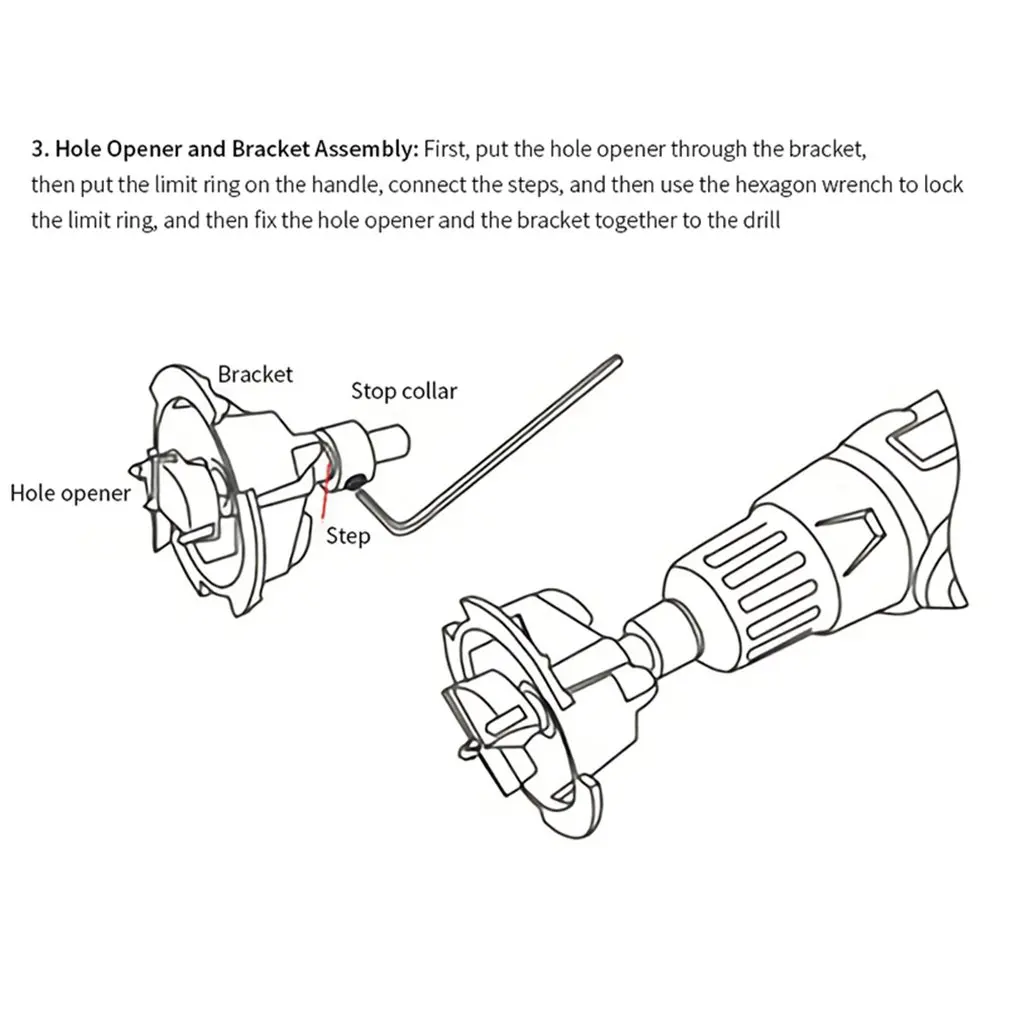 3. Hole Opener and Bracket Assembly: First, put the hole opener through the bracket, then put the limit ring on the handle, connect the steps, and then use the hexagon wrench to lock the limit ring, and then fix the hole opener and the bracket together to the drill

Bracket

Stop collar

Hole opener

Step