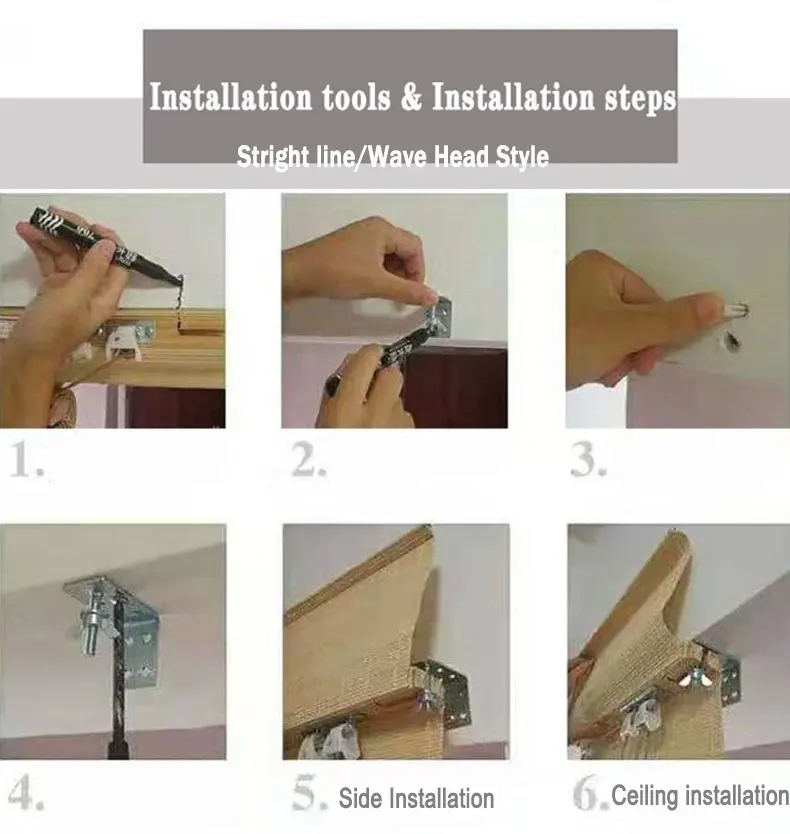 Installation tools & Installation steps
Stright line/Wave Head Style

1.

2.

3.

4.

5. Side Installation

6. Ceiling installation