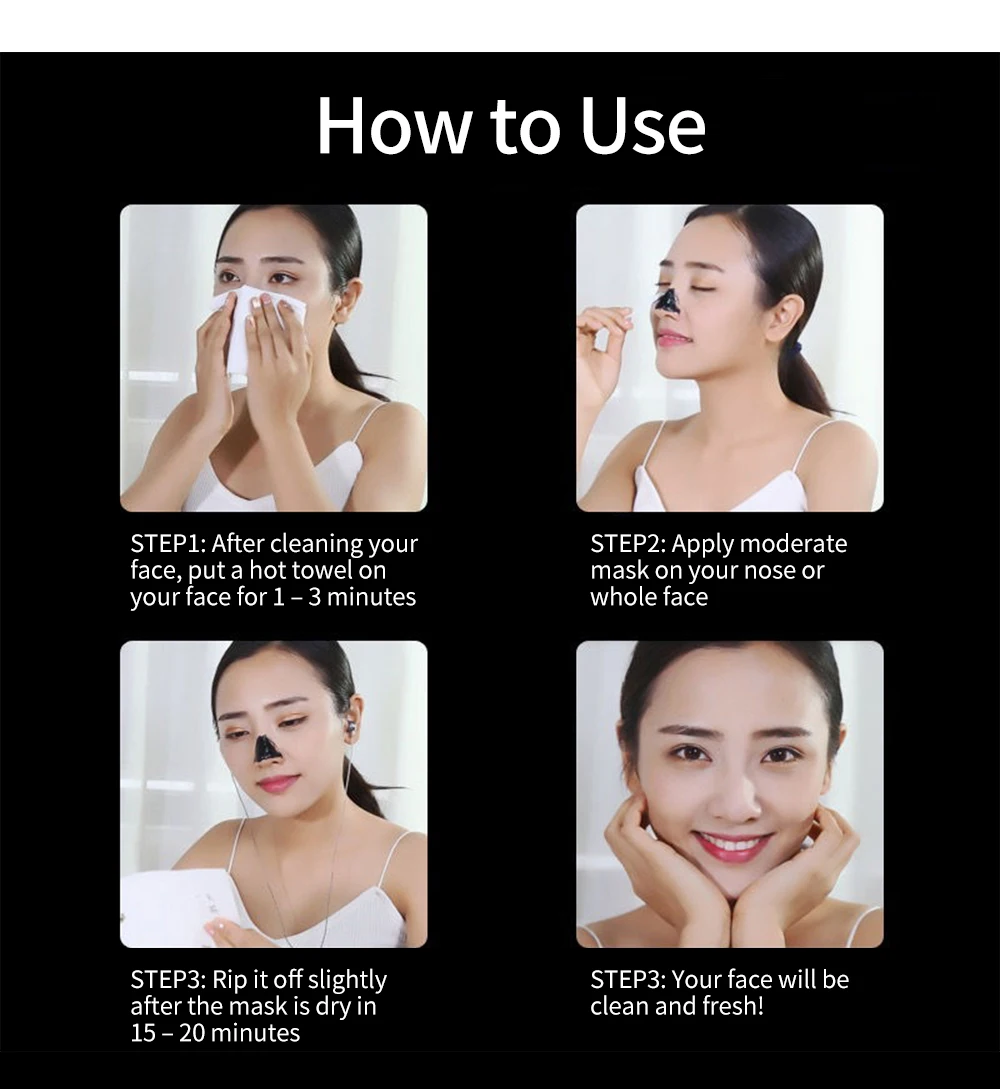 How to Use

STEP1: After cleaning your face, put a hot towel on your face for 1 – 3 minutes

STEP2: Apply moderate mask on your nose or whole face

STEP3: Rip it off slightly after the mask is dry in 15 – 20 minutes

STEP3: Your face will be clean and fresh!