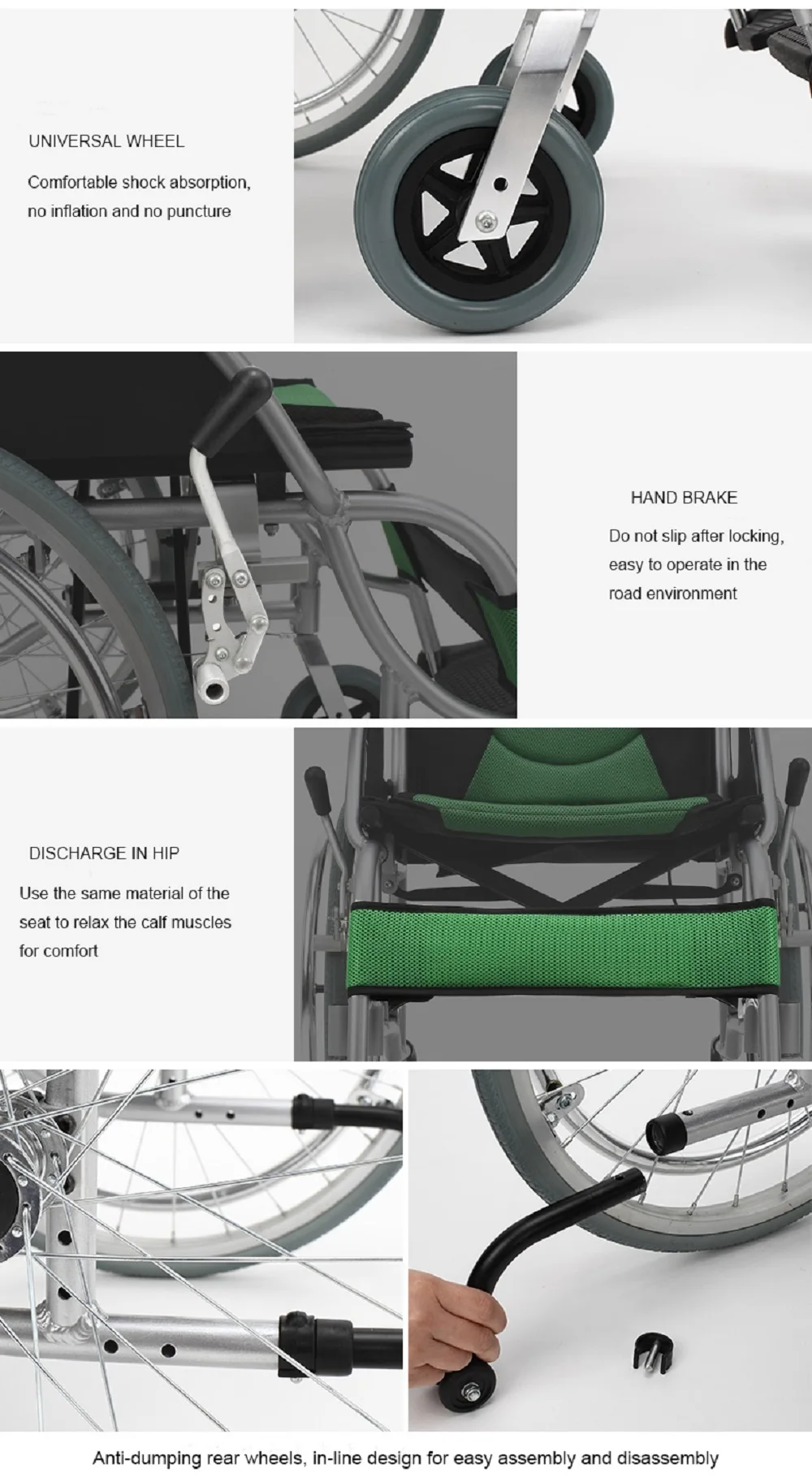 UNIVERSAL WHEEL

Comfortable shock absorption, no inflation and no puncture

HAND BRAKE

Do not slip after locking, easy to operate in the road environment

DISCHARGE IN HIP

Use the same material of the seat to relax the calf muscles for comfort

Anti-dumping rear wheels, in-line design for easy assembly and disassembly