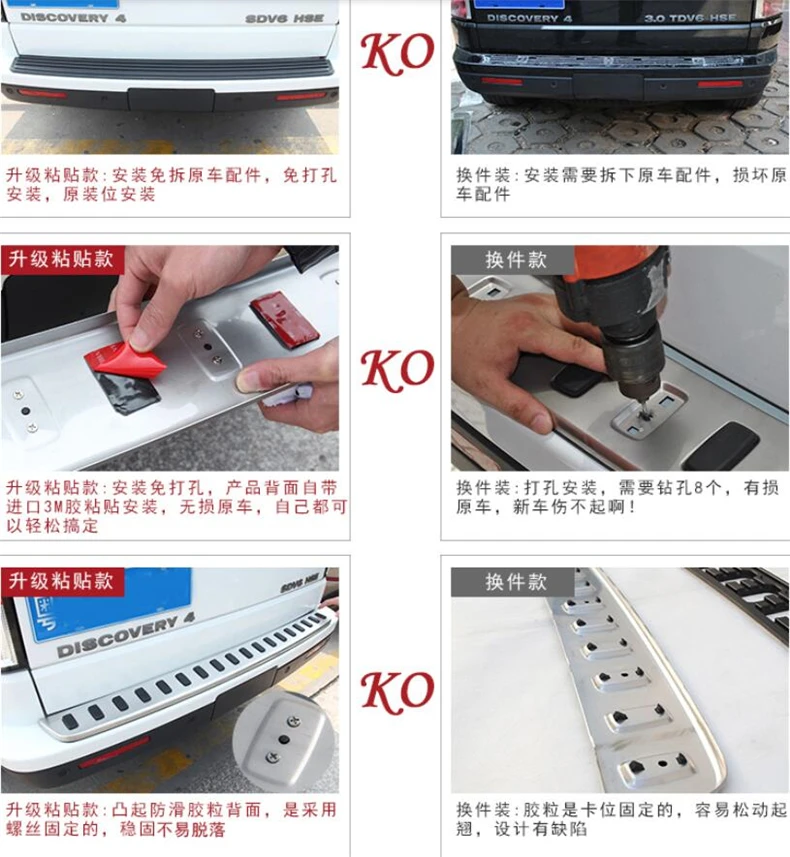 DISCOVERY 4
SDV6 HSE

KO

DISCOVERY 4
3.0 TDV6 HSE

升级粘贴款：安装免拆原车配件，免打孔安装，原装位安装

换件装：安装需要拆下原车配件，损坏原车配件

升级粘贴款

KO

换件款

升级粘贴款：安装免打孔，产品背面自带进口3M胶粘贴安装，无损原车，自己都可以轻松搞定

换件装：打孔安装，需要钻孔8个，有损原车，新车伤不起啊！

升级粘贴款

SDV6 HSE
DISCOVERY 4

KO

换件款

升级粘贴款：凸起防滑胶粒背面，是采用螺丝固定的，稳固不易脱落

换件装：胶粒是卡位固定的，容易松动起翘，设计有缺陷