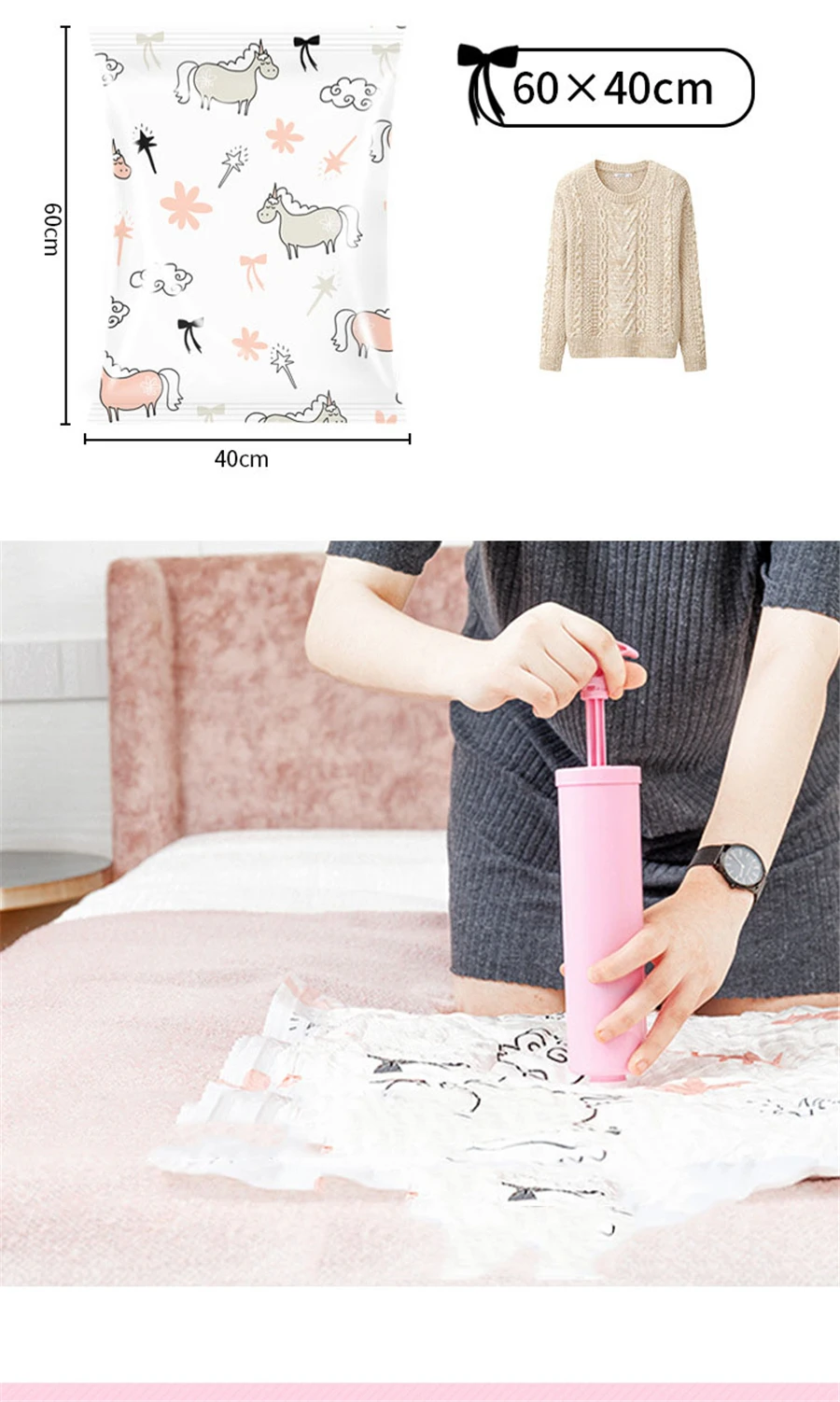 60cm

40cm

60×40cm