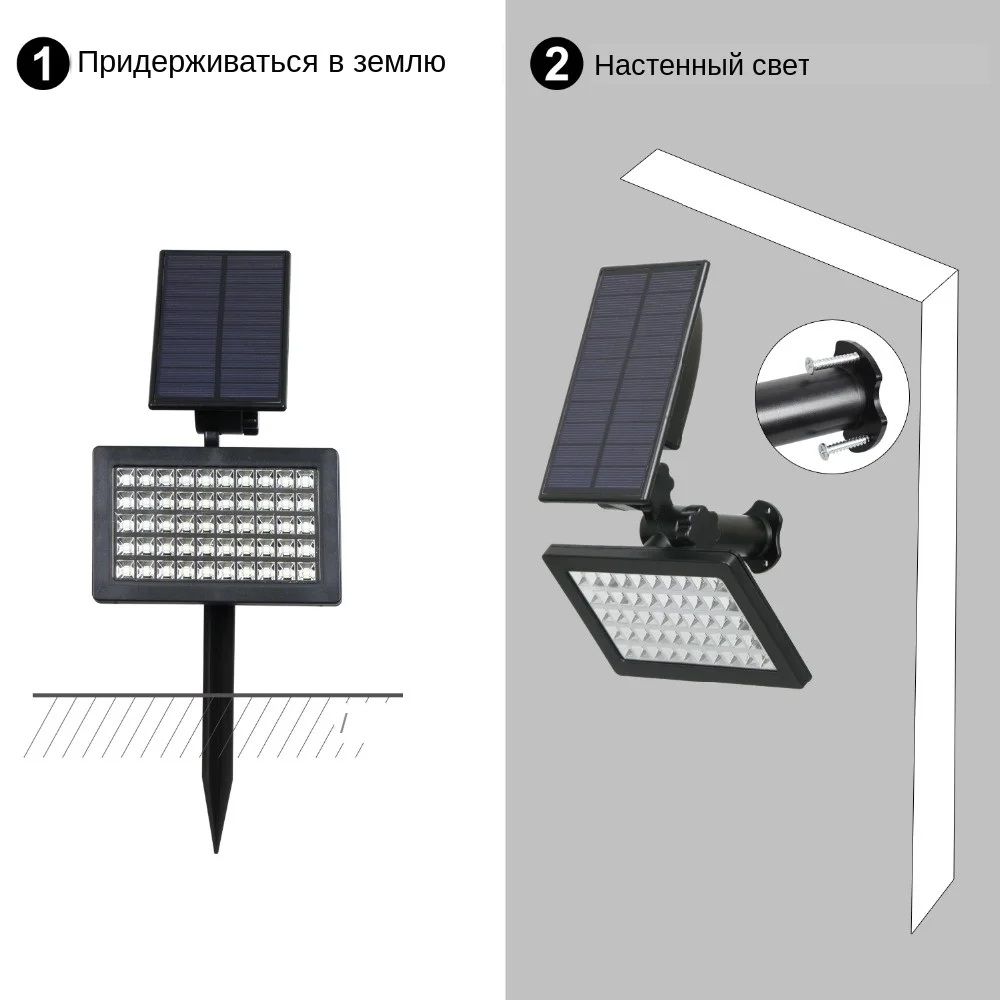 1 Придерживаться в землю

2 Настенный свет