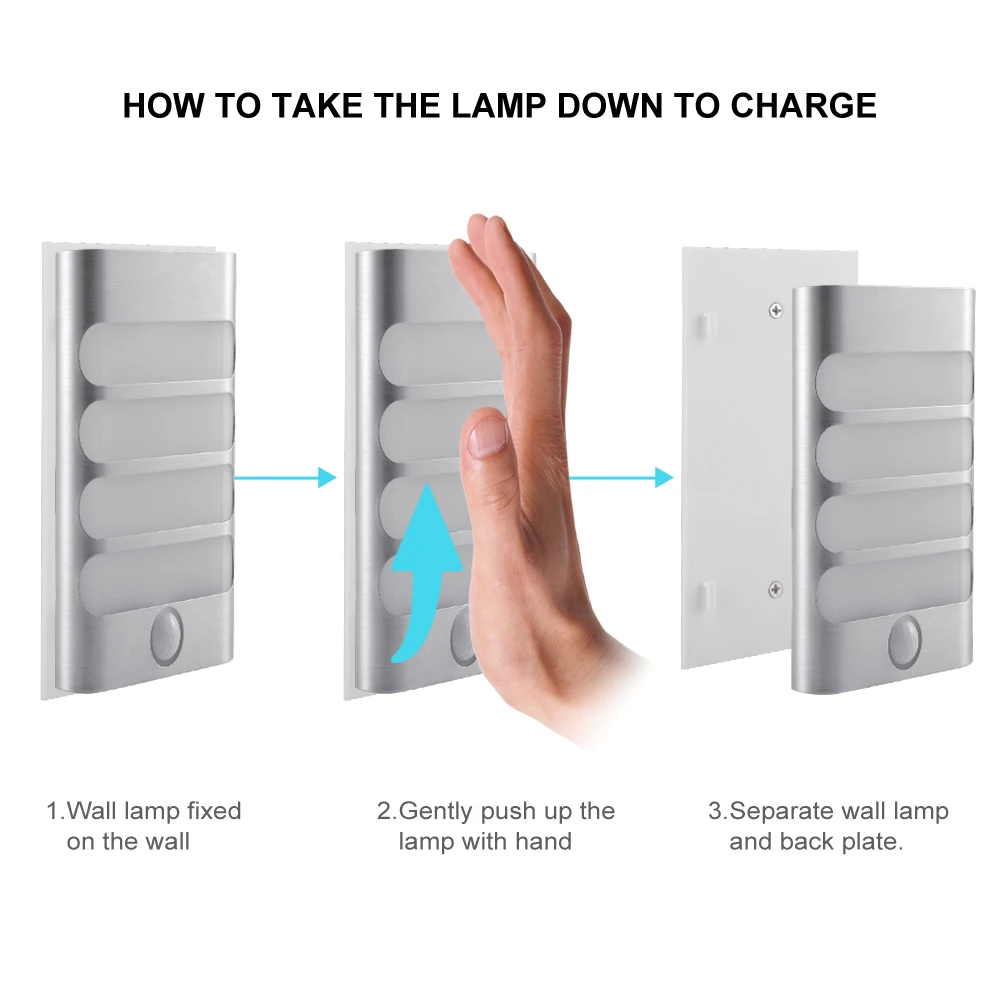 HOW TO TAKE THE LAMP DOWN TO CHARGE

1.Wall lamp fixed on the wall

2.Gently push up the lamp with hand

3.Separate wall lamp and back plate.