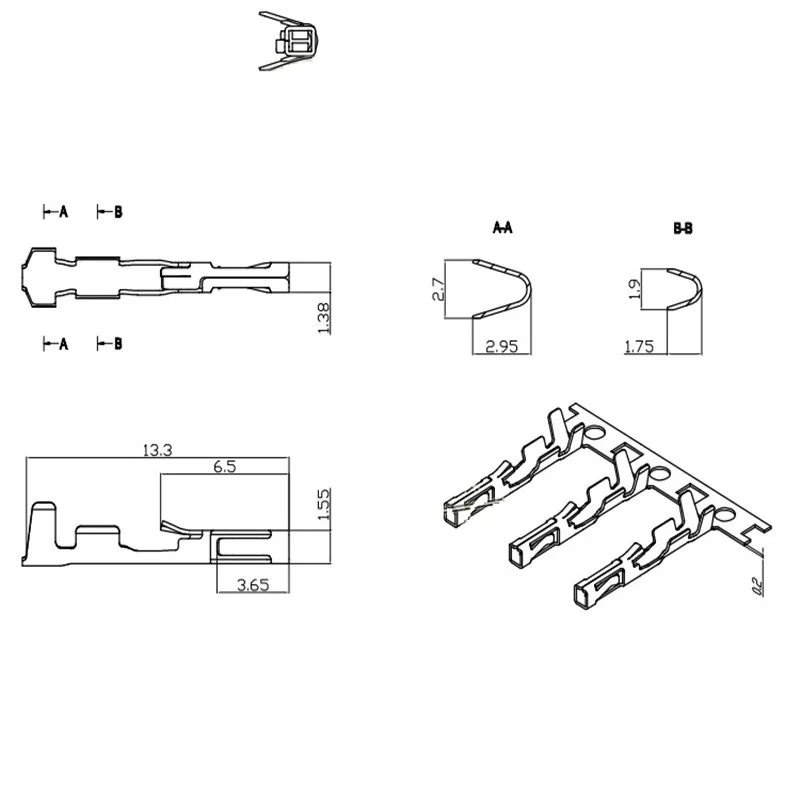 A B

1.38

A B

A-A

2.7

2.95

B-B

1.9

1.75

13.3

6.5

1.55

3.65

0.2