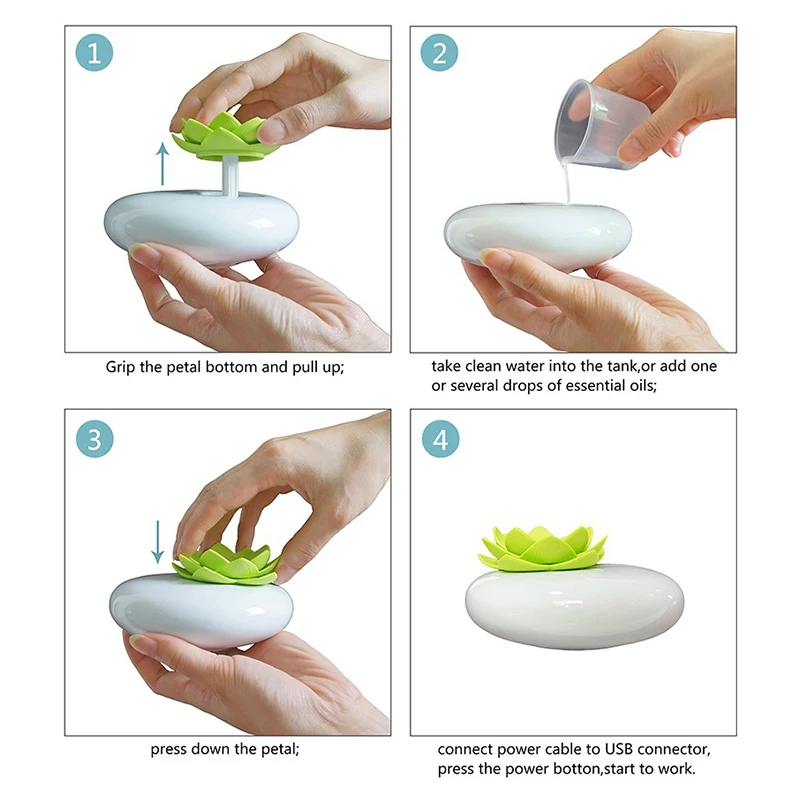 1

Grip the petal bottom and pull up;

2

take clean water into the tank,or add one or several drops of essential oils;

3

press down the petal;

4

connect power cable to USB connector, press the power botton,start to work.