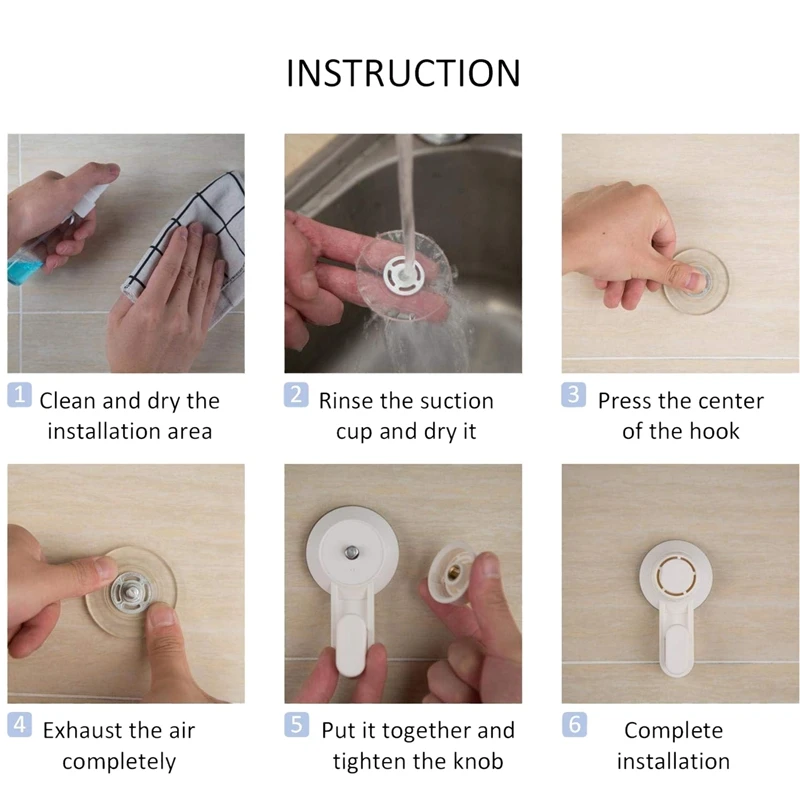 INSTRUCTION

1 Clean and dry the installation area

2 Rinse the suction cup and dry it

3 Press the center of the hook

4 Exhaust the air completely

5 Put it together and tighten the knob

6 Complete installation