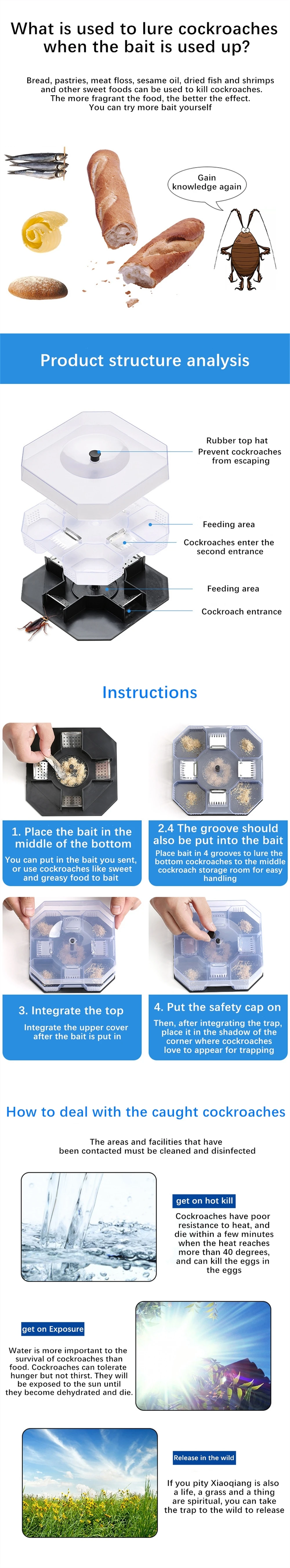 What is used to lure cockroaches when the bait is used up?

Bread, pastries, meat floss, sesame oil, dried fish and shrimps and other sweet foods can be used to kill cockroaches. The more fragrant the food, the better the effect. You can try more bait yourself

Gain knowledge again

Product structure analysis

Rubber top hat
Prevent cockroaches from escaping

Feeding area

Cockroaches enter the second entrance

Feeding area

Cockroach entrance

Instructions

1. Place the bait in the middle of the bottom

You can put in the bait you sent, or use cockroaches like sweet and greasy food to bait

2.4 The groove should also be put into the bait

Place bait in 4 grooves to lure the bottom cockroaches to the middle cockroach storage room for easy handling

3. Integrate the top

Integrate the upper cover after the bait is put in

4. Put the safety cap on

Then, after integrating the trap, place it in the shadow of the corner where cockroaches love to appear for trapping

How to deal with the caught cockroaches

The areas and facilities that have been contacted must be cleaned and disinfected

get on hot kill

Cockroaches have poor resistance to heat, and die within a few minutes when the heat reaches more than 40 degrees, and can kill the eggs in the eggs

get on Exposure

Water is more important to the survival of cockroaches than food. Cockroaches can tolerate hunger but not thirst. They will be exposed to the sun until they become dehydrated and die.

Release in the wild

If you pity Xiaoqiang is also a life, a grass and a thing are spiritual, you can take the trap to the wild to release