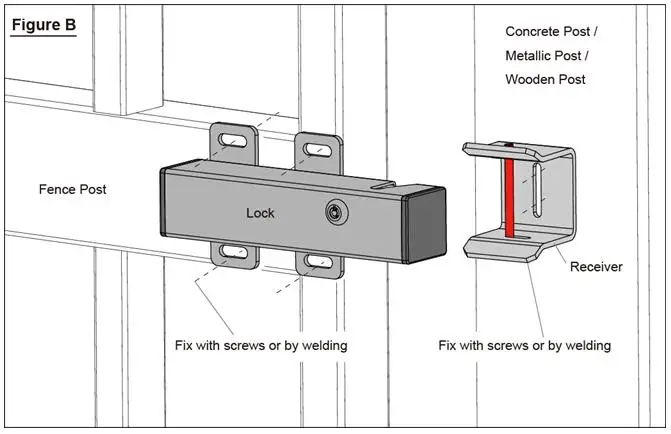 Figure B

Concrete Post /
Metallic Post /
Wooden Post

Fence Post

Lock

Receiver

Fix with screws or by welding

Fix with screws or by welding