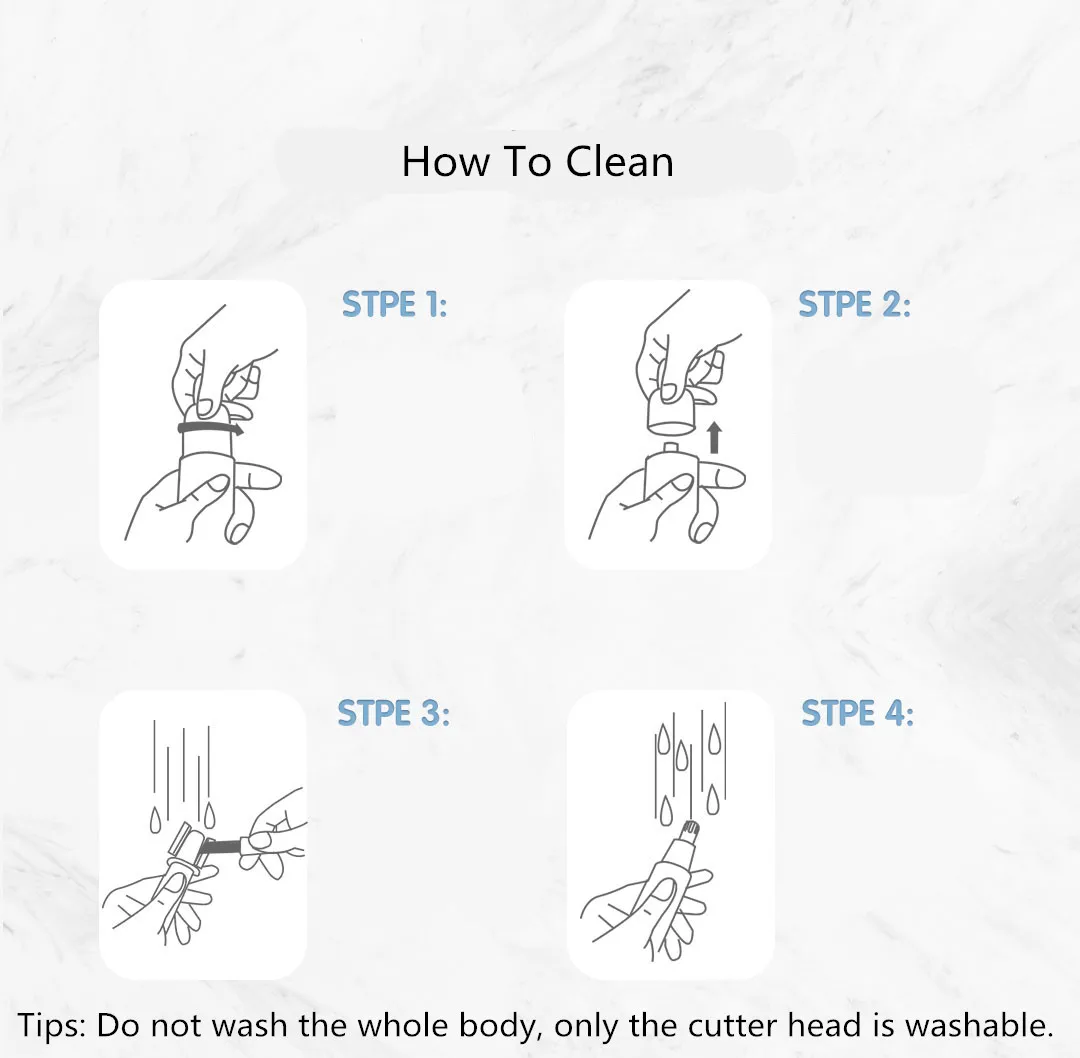 How To Clean

STPE 1:

STPE 2:

STPE 3:

STPE 4:

Tips: Do not wash the whole body, only the cutter head is washable.