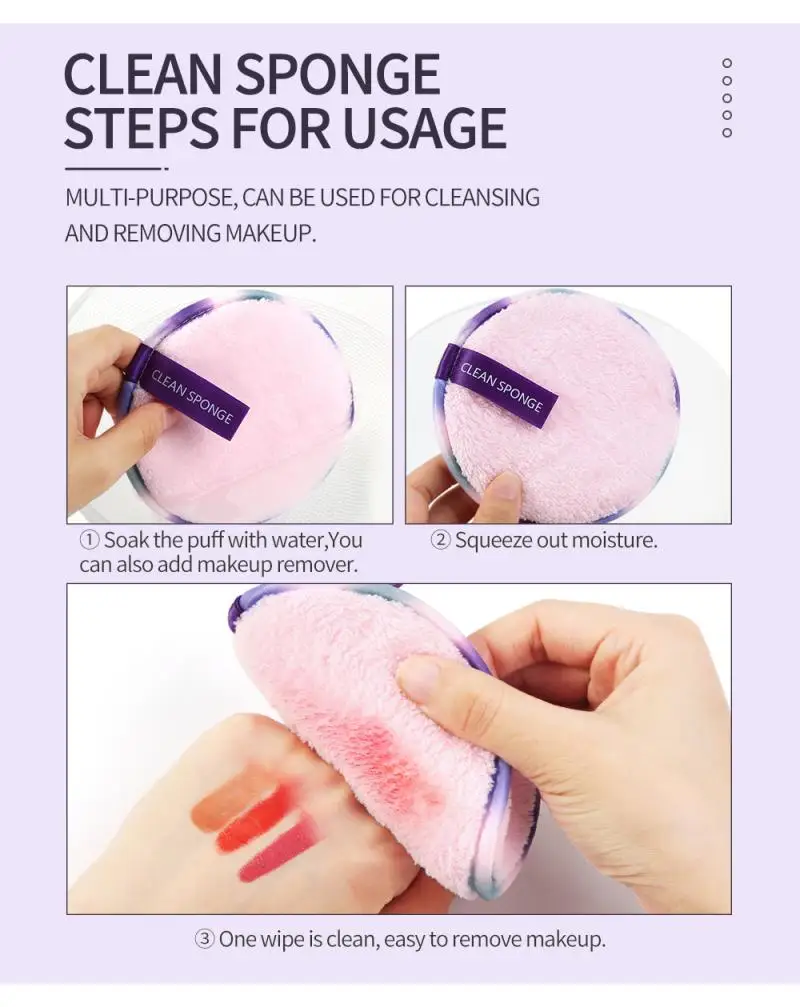 CLEAN SPONGE
STEPS FOR USAGE

MULTI-PURPOSE, CAN BE USED FOR CLEANSING AND REMOVING MAKEUP.

CLEAN SPONGE

CLEAN SPONGE

① Soak the puff with water,You can also add makeup remover.

② Squeeze out moisture.

③ One wipe is clean, easy to remove makeup.