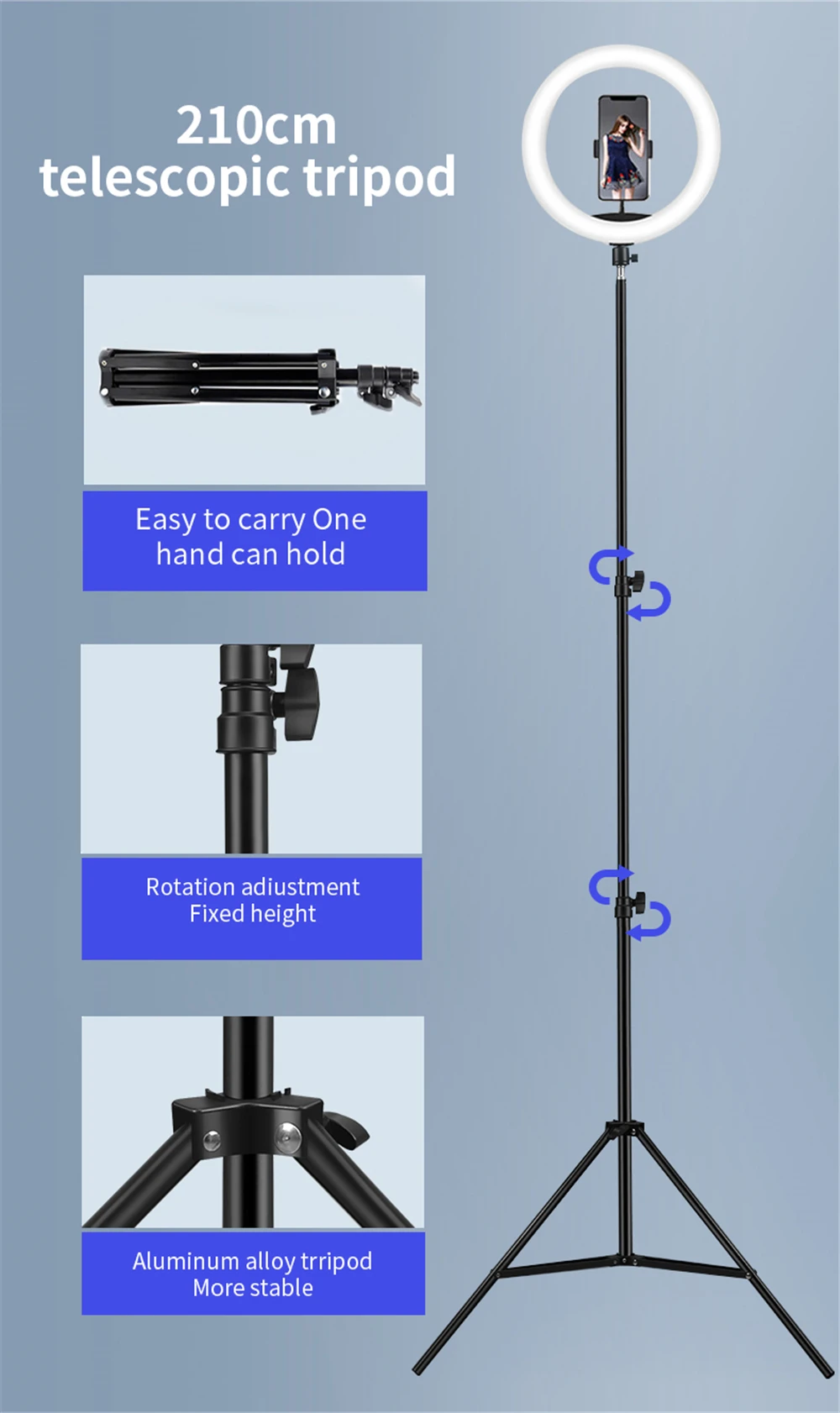 210cm
telescopic tripod

Easy to carry One hand can hold

Rotation adiustment
Fixed height

Aluminum alloy trripod
More stable