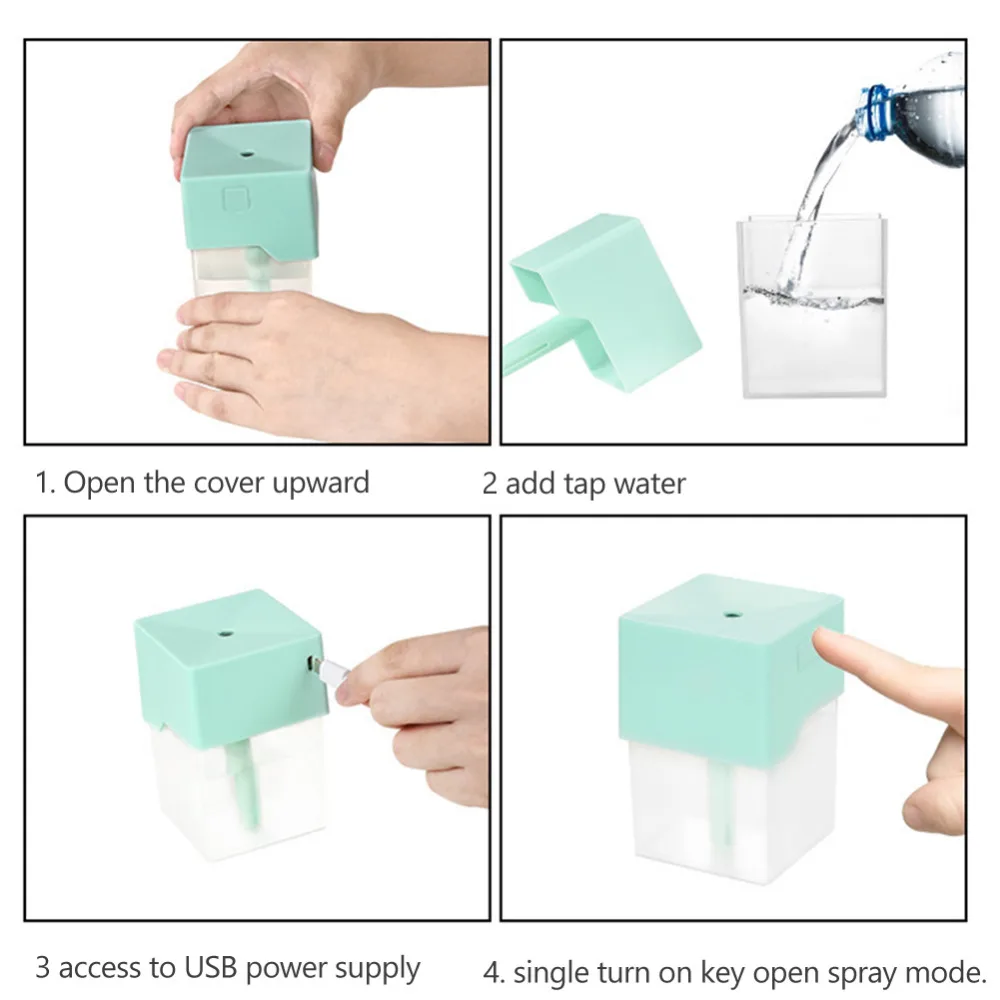 1. Open the cover upward

2 add tap water

3 access to USB power supply

4. single turn on key open spray mode.