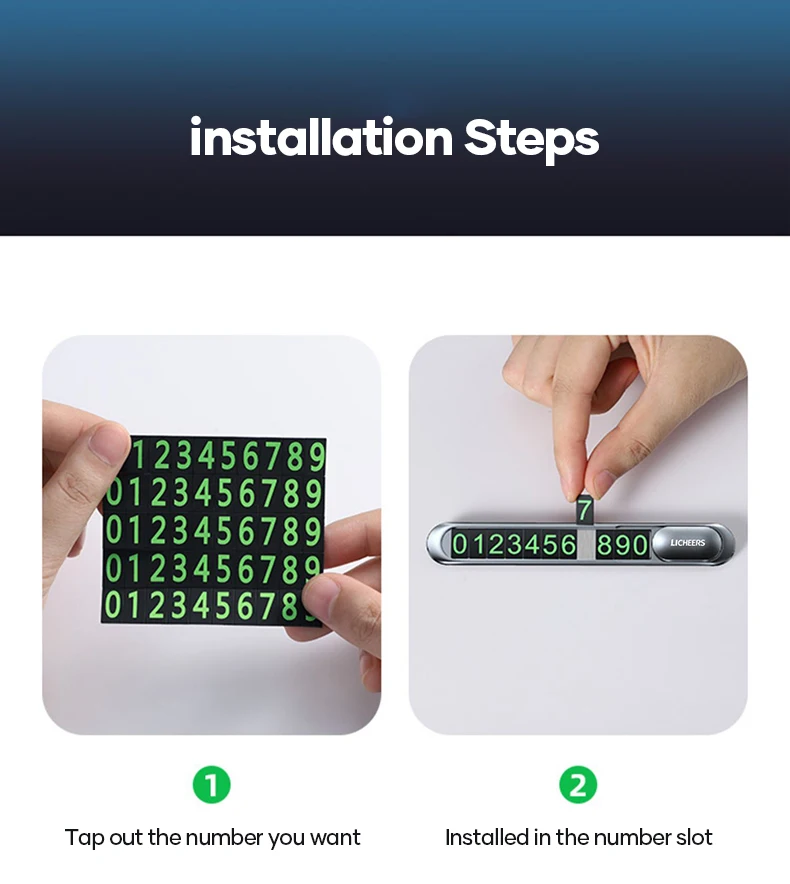 installation Steps

123456789
0123456789
0123456789
0123456789
012345678

7
0123456 890
LICHEERS

1
Tap out the number you want

2
Installed in the number slot